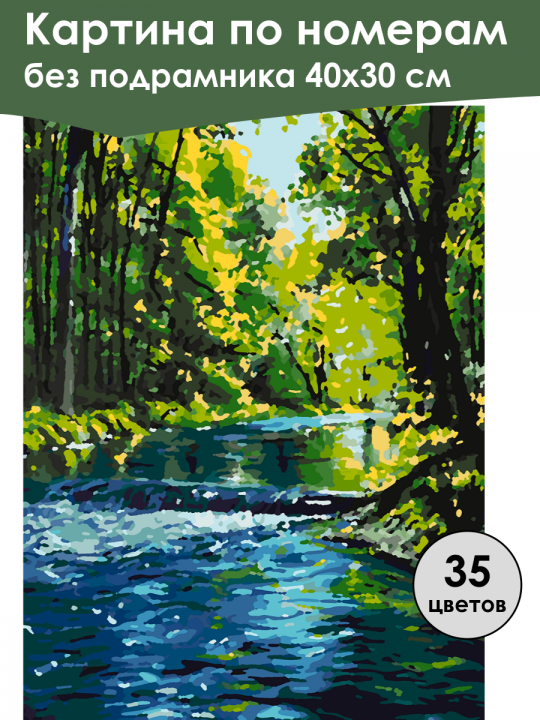 Картина по номерам
без подрамника 40х30 см

35
цветов