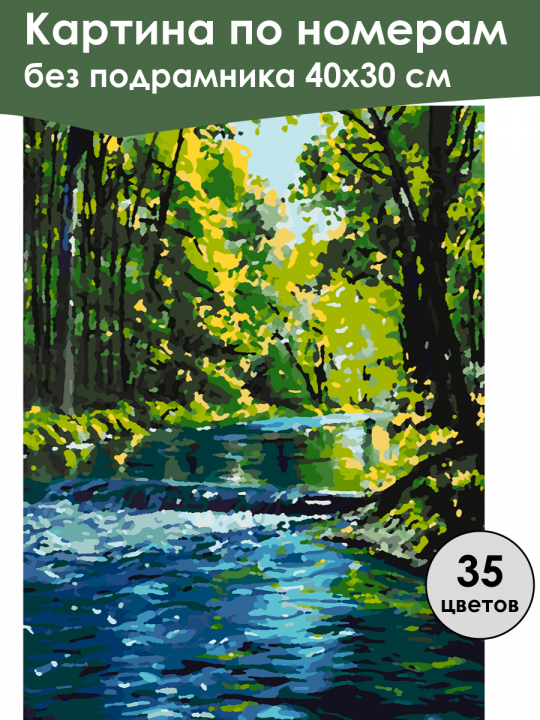 Картина по номерам
без подрамника 40х30 см

35
цветов