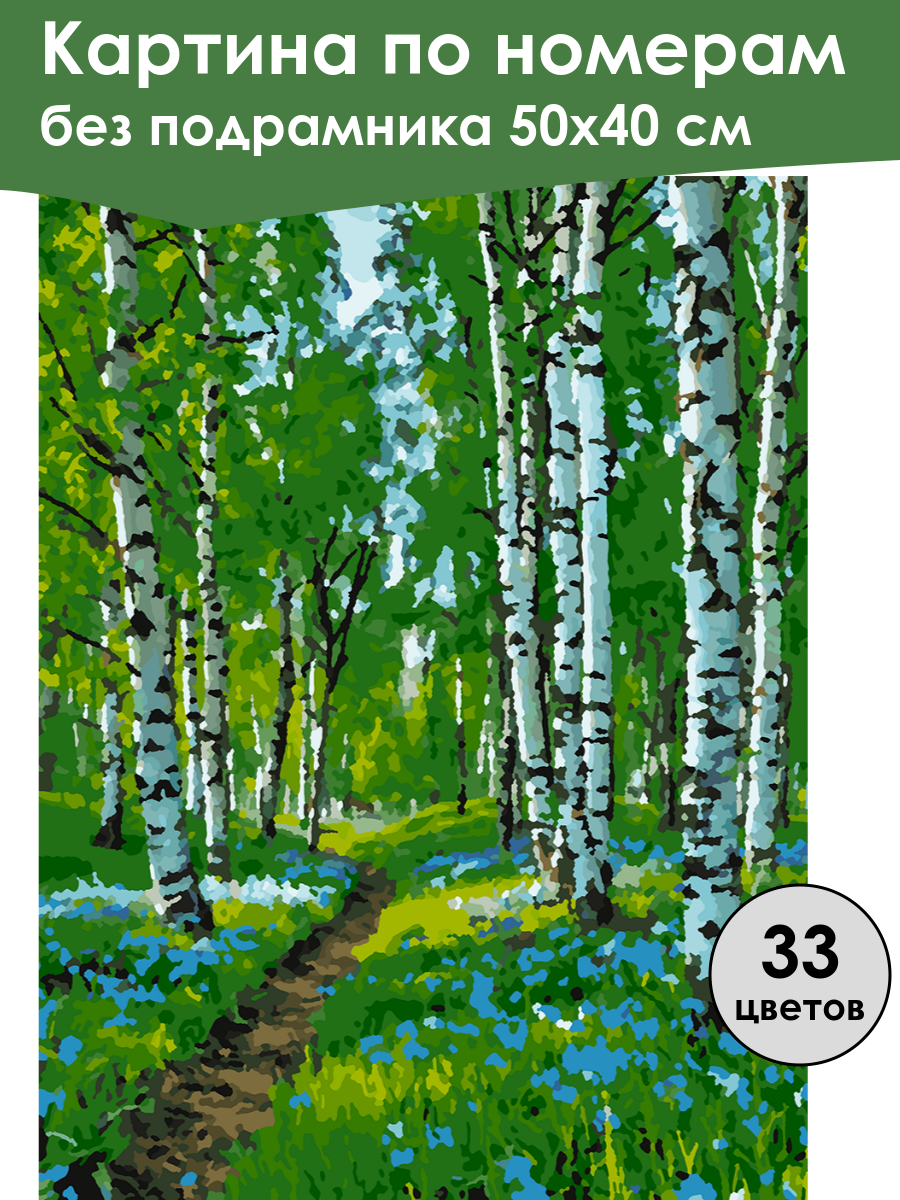 Картина по номерам
без подрамника 50х40 см

33
цветов