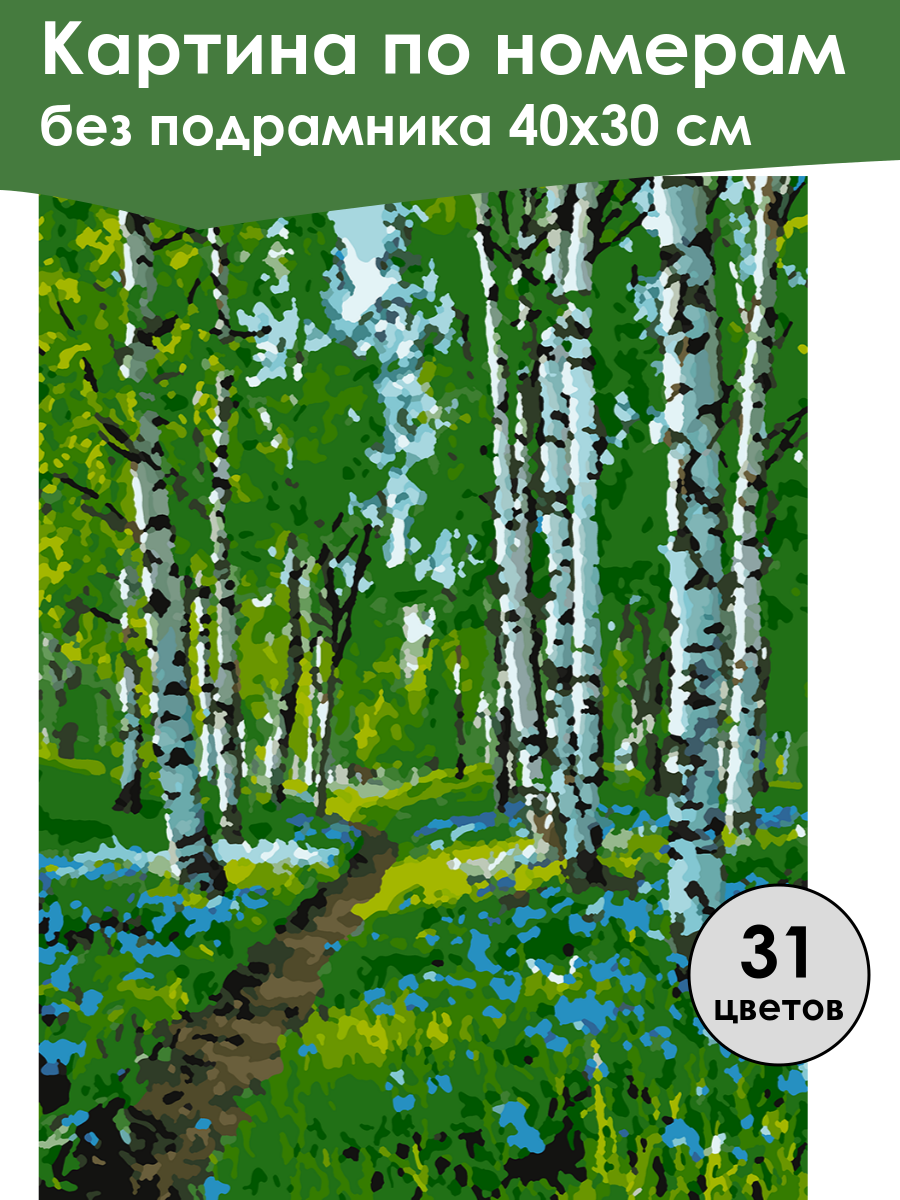 Картина по номерам
без подрамника 40х30 см

31
цветов