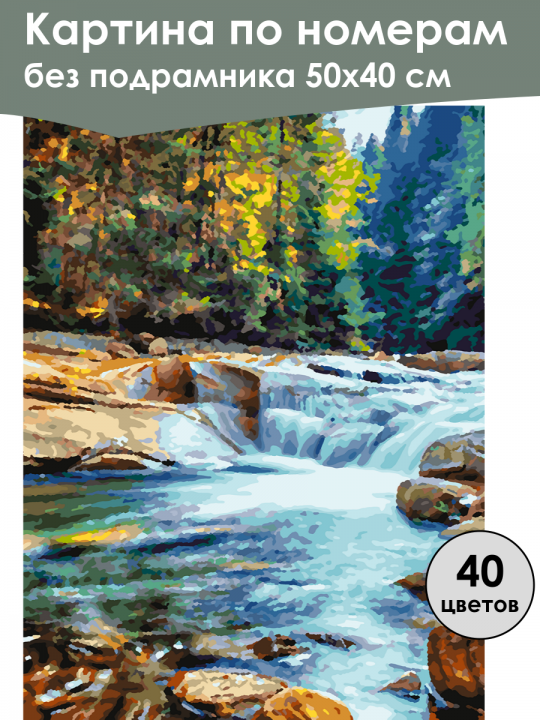 Картина по номерам
без подрамника 50х40 см

40
цветов