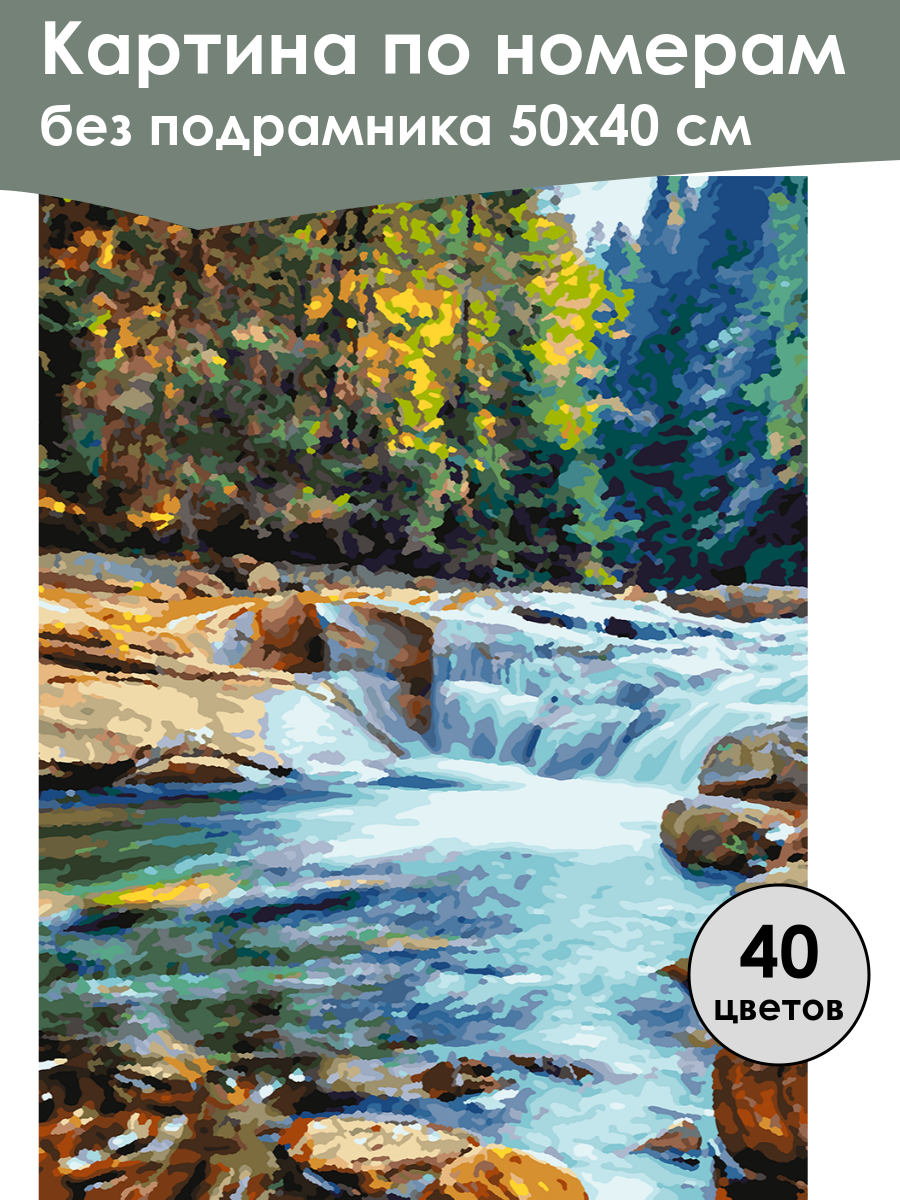 Картина по номерам
без подрамника 50х40 см

40
цветов