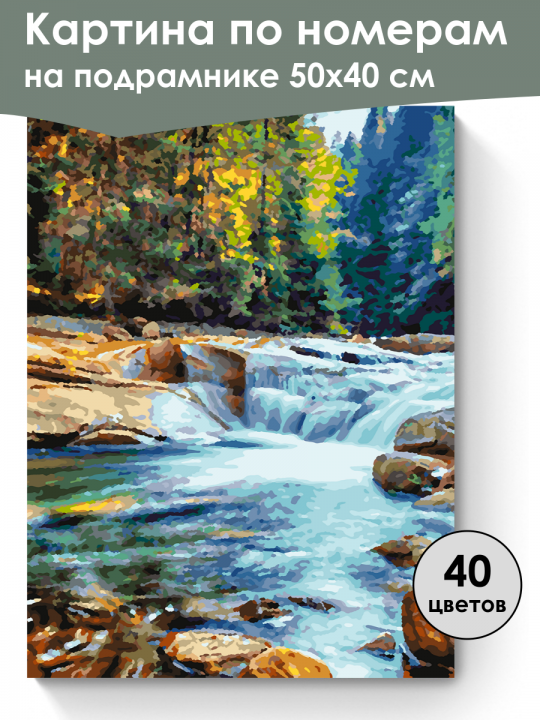 Картина по номерам на подрамнике 50х40 см

40
цветов