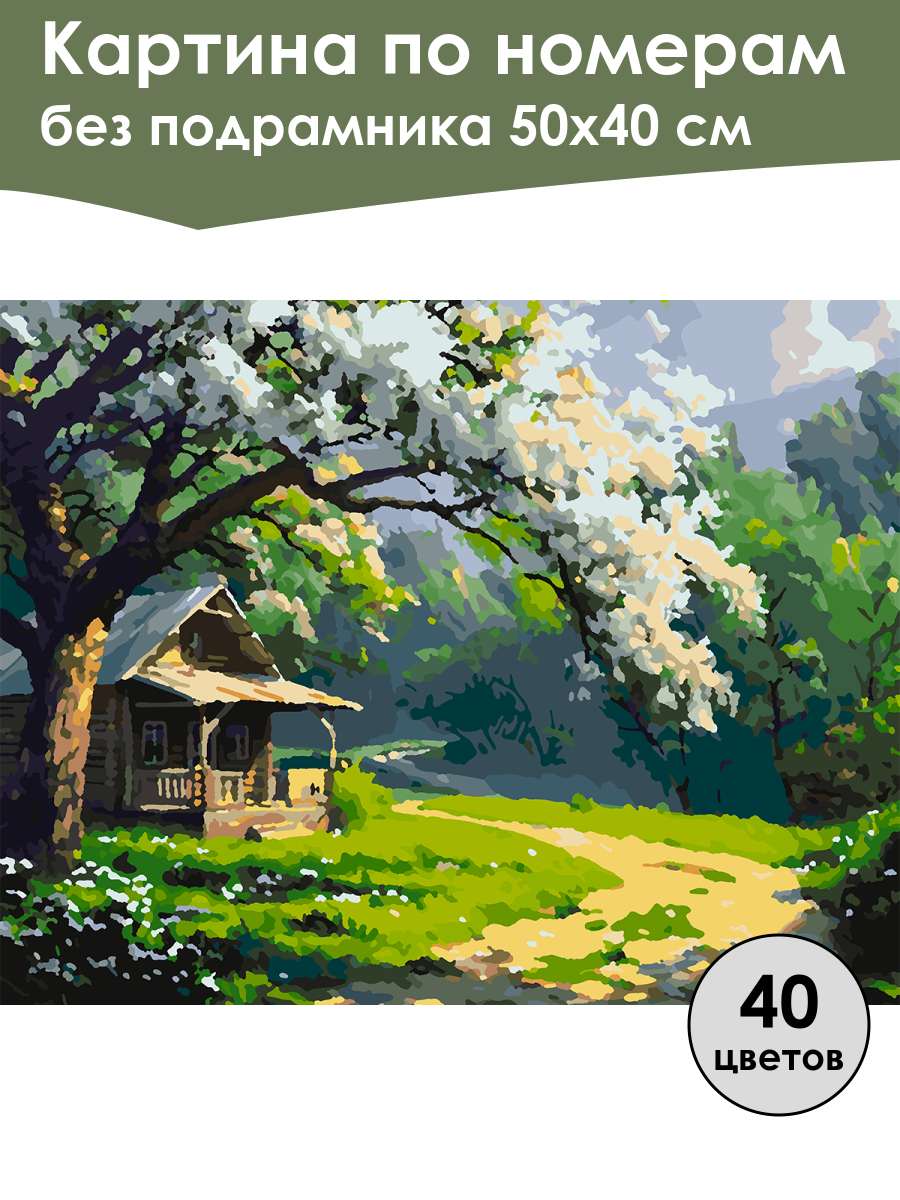 Картина по номерам
без подрамника 50х40 см

40
цветов