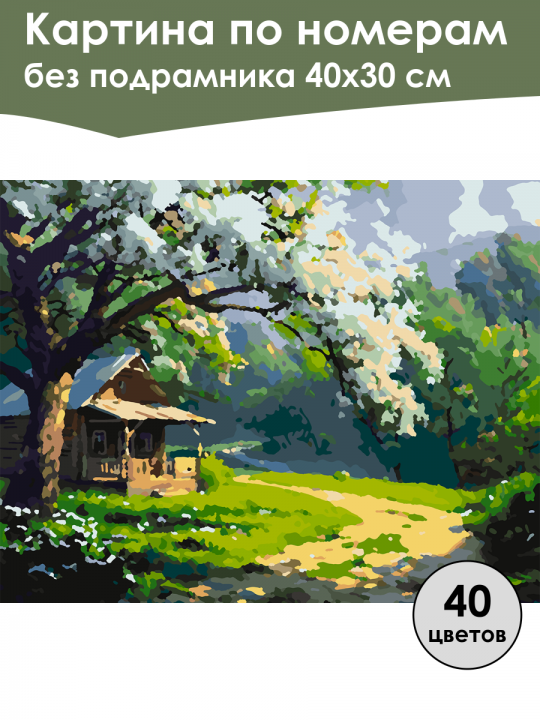 Картина по номерам
без подрамника 40х30 см

40
цветов