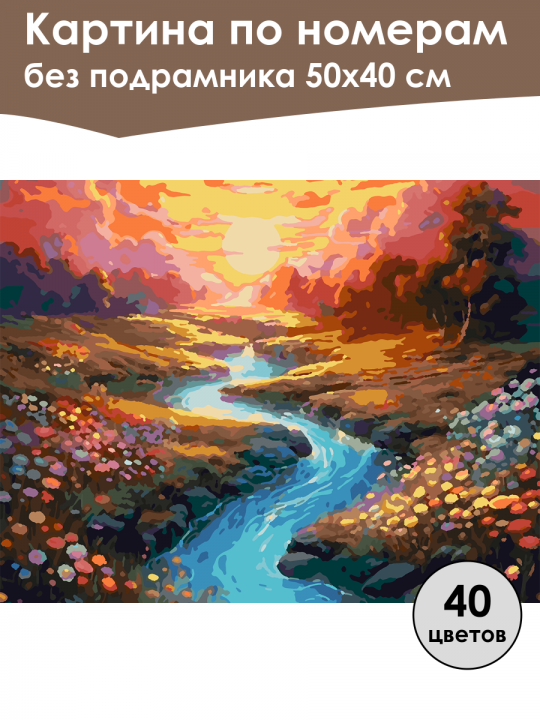 Картина по номерам
без подрамника 50х40 см

40
цветов