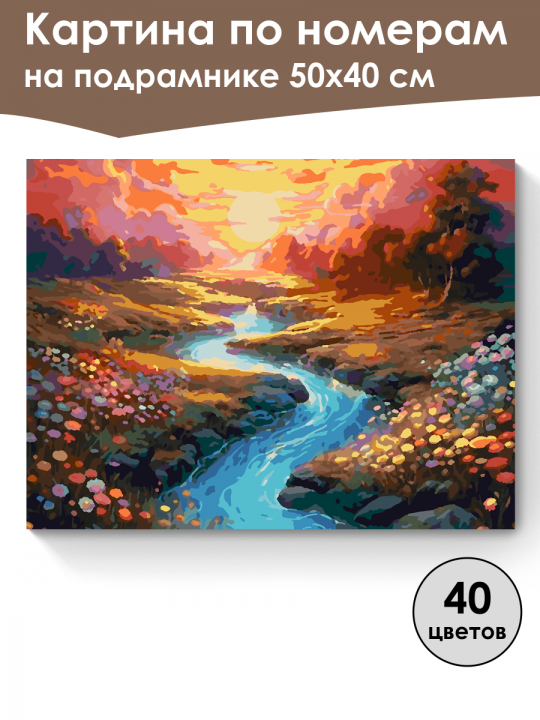 Картина по номерам на подрамнике 50х40 см

40 цветов