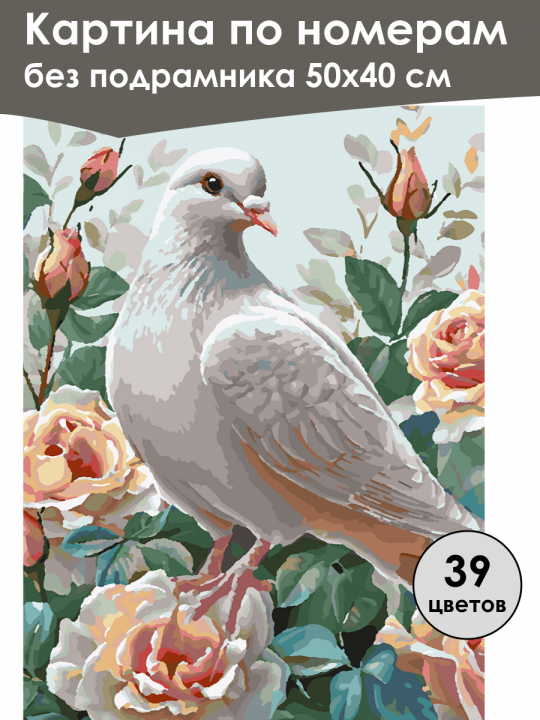 Картина по номерам
без подрамника 50х40 см

39
цветов