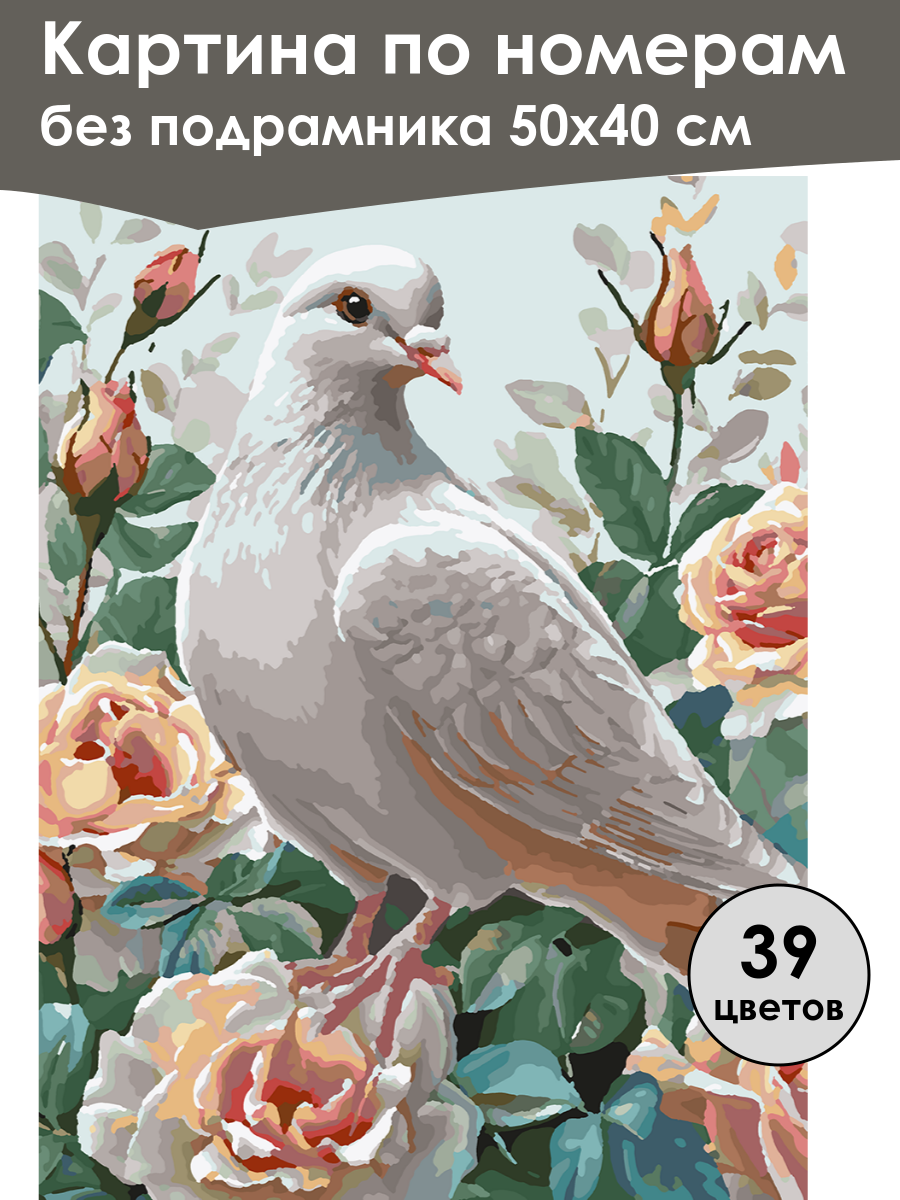 Картина по номерам
без подрамника 50х40 см

39
цветов