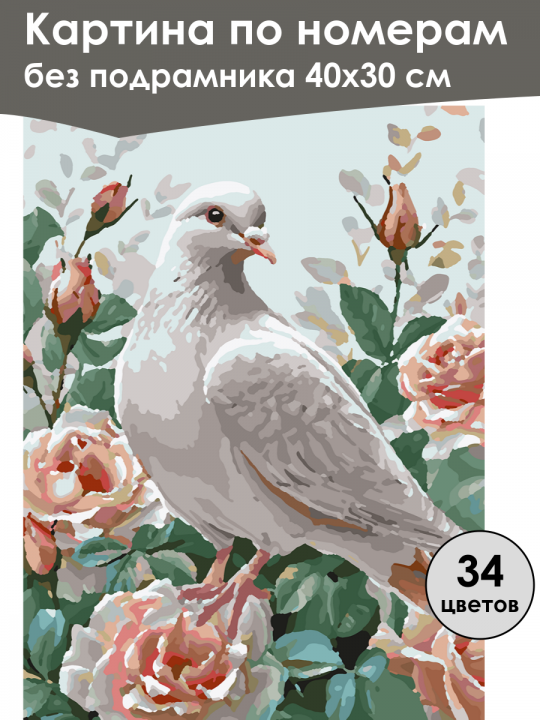 Картина по номерам
без подрамника 40х30 см

34
цветов