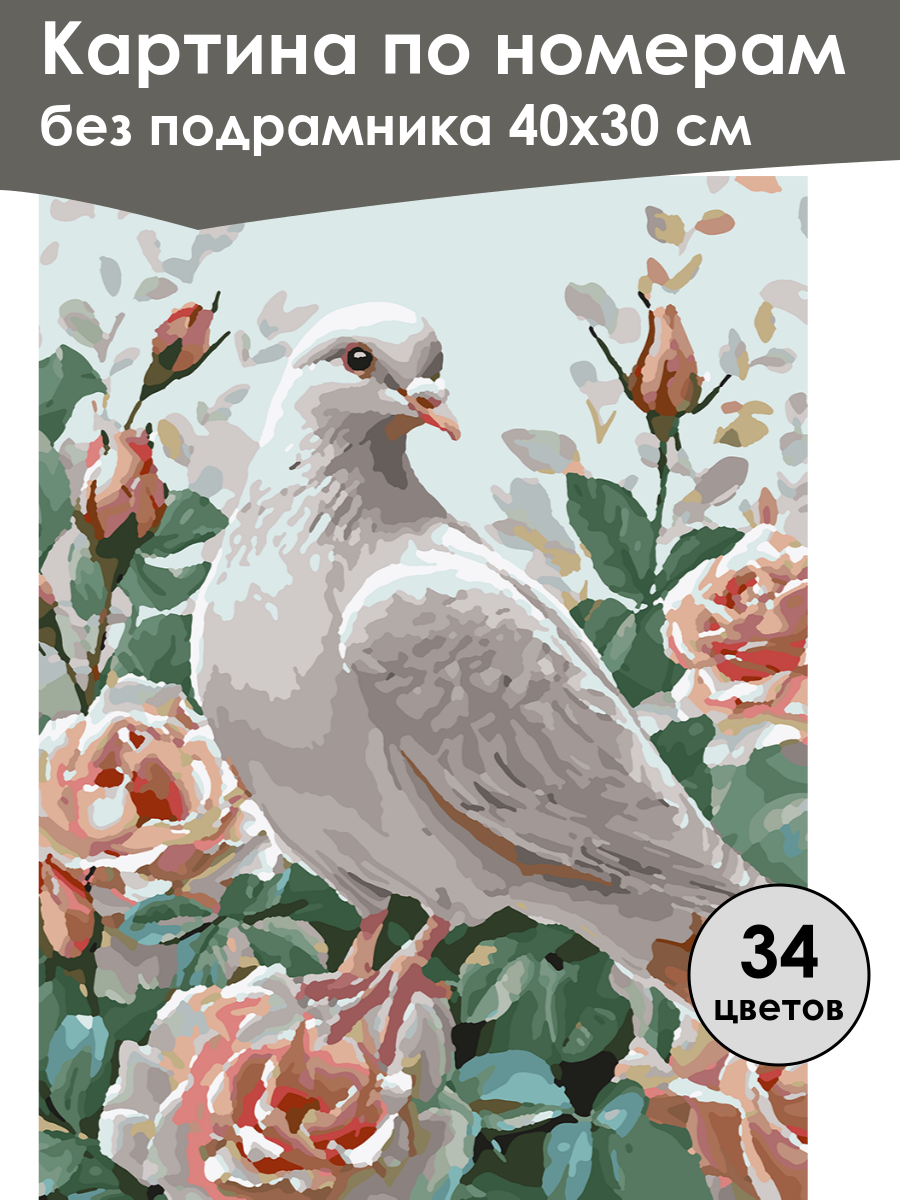 Картина по номерам
без подрамника 40х30 см

34
цветов