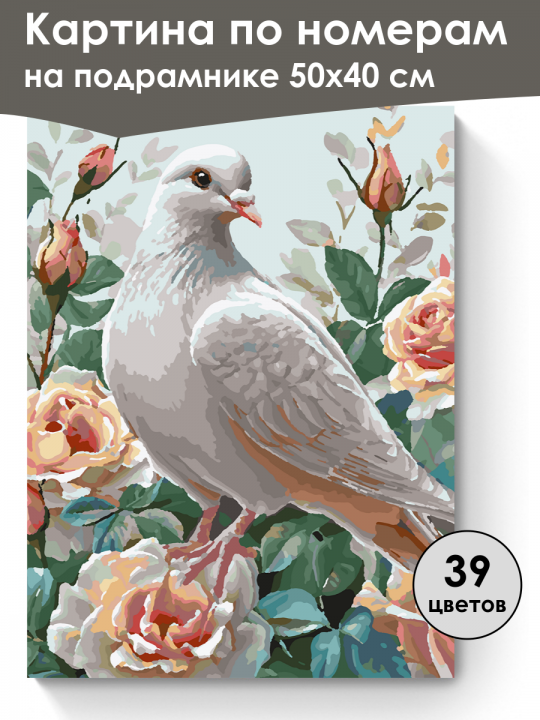 Картина по номерам на подрамнике 50х40 см

39 цветов