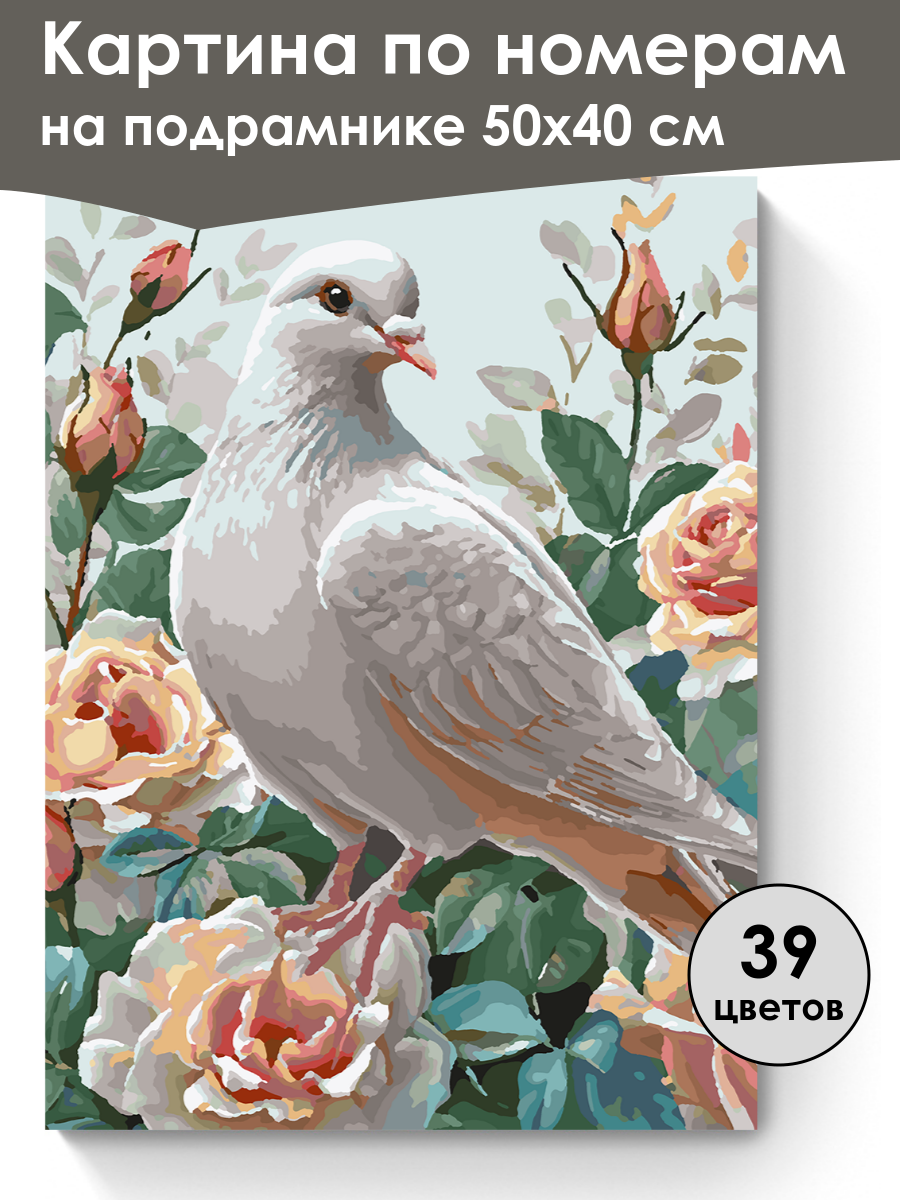 Картина по номерам на подрамнике 50х40 см

39 цветов