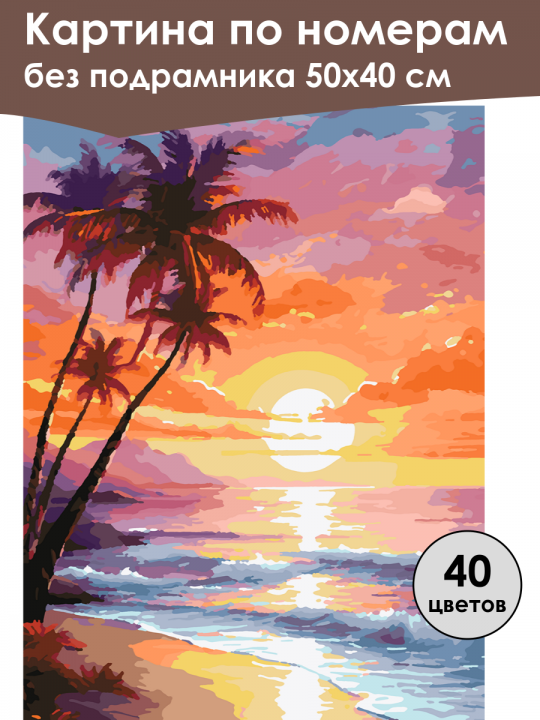 Картина по номерам
без подрамника 50х40 см

40
цветов