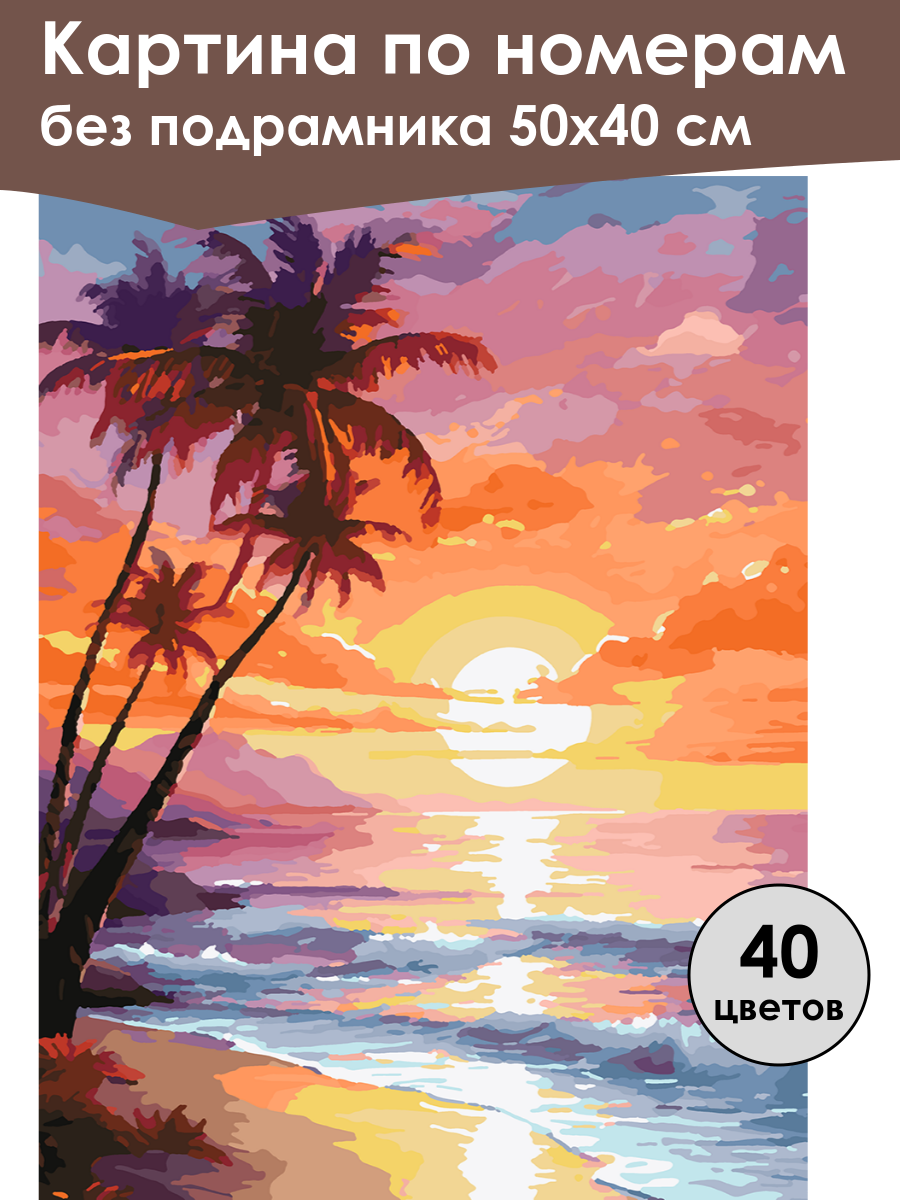 Картина по номерам
без подрамника 50х40 см

40
цветов