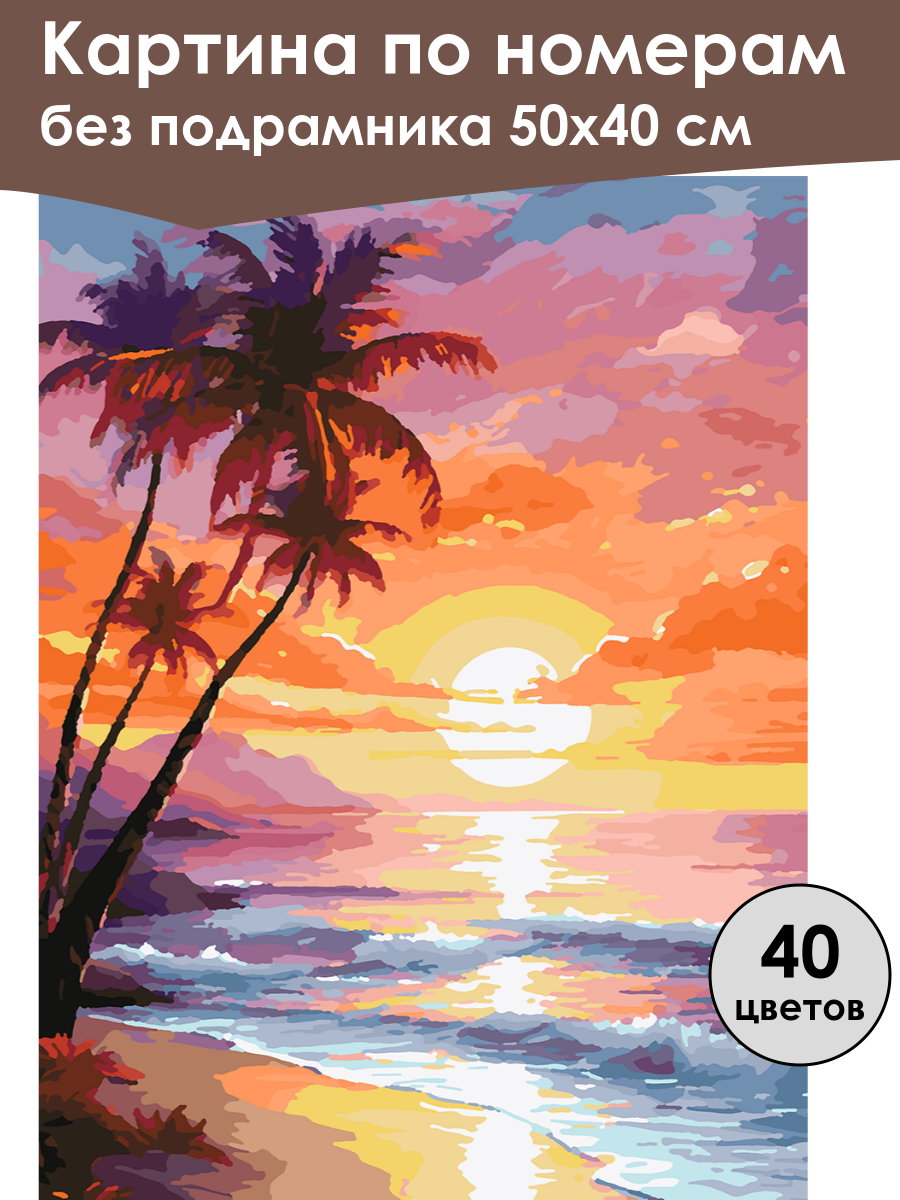 Картина по номерам
без подрамника 50х40 см

40
цветов