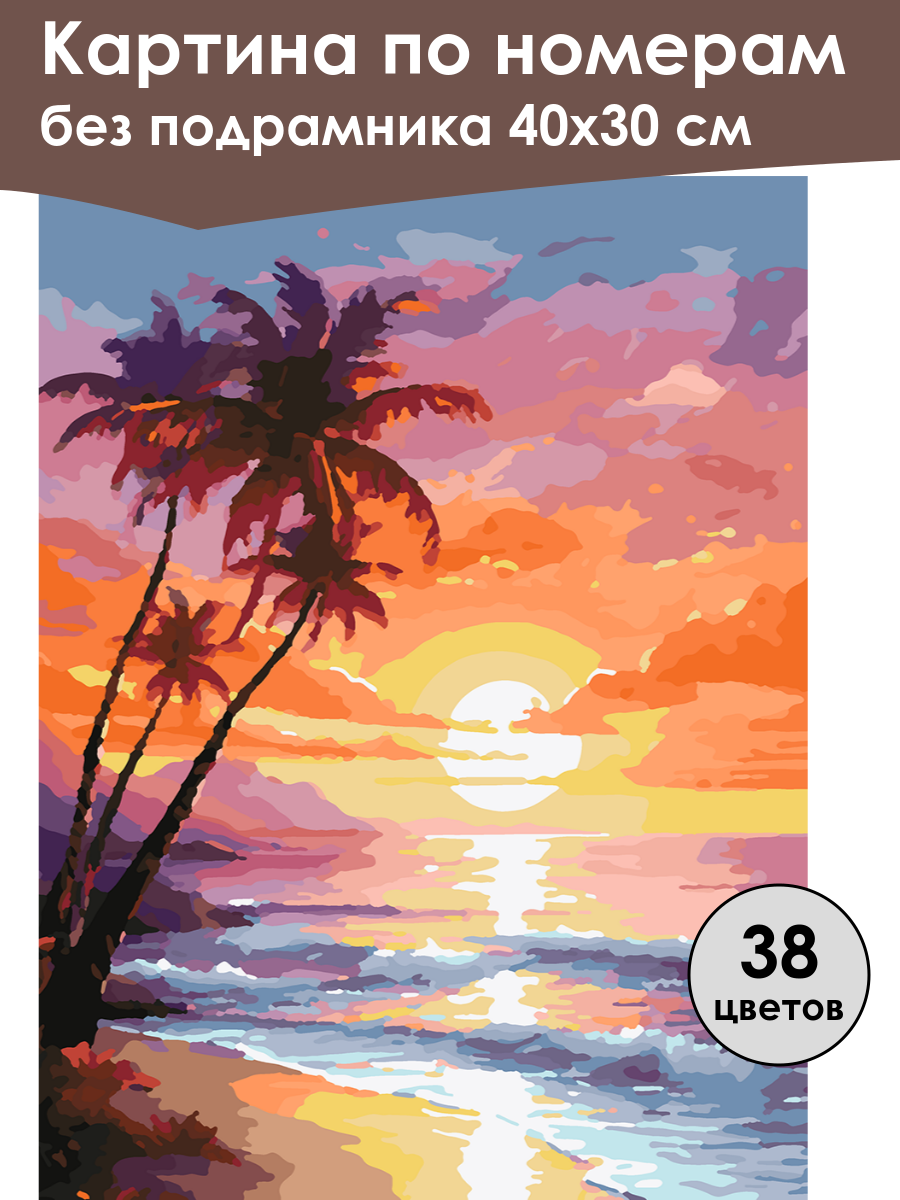 Картина по номерам
без подрамника 40х30 см

38
цветов