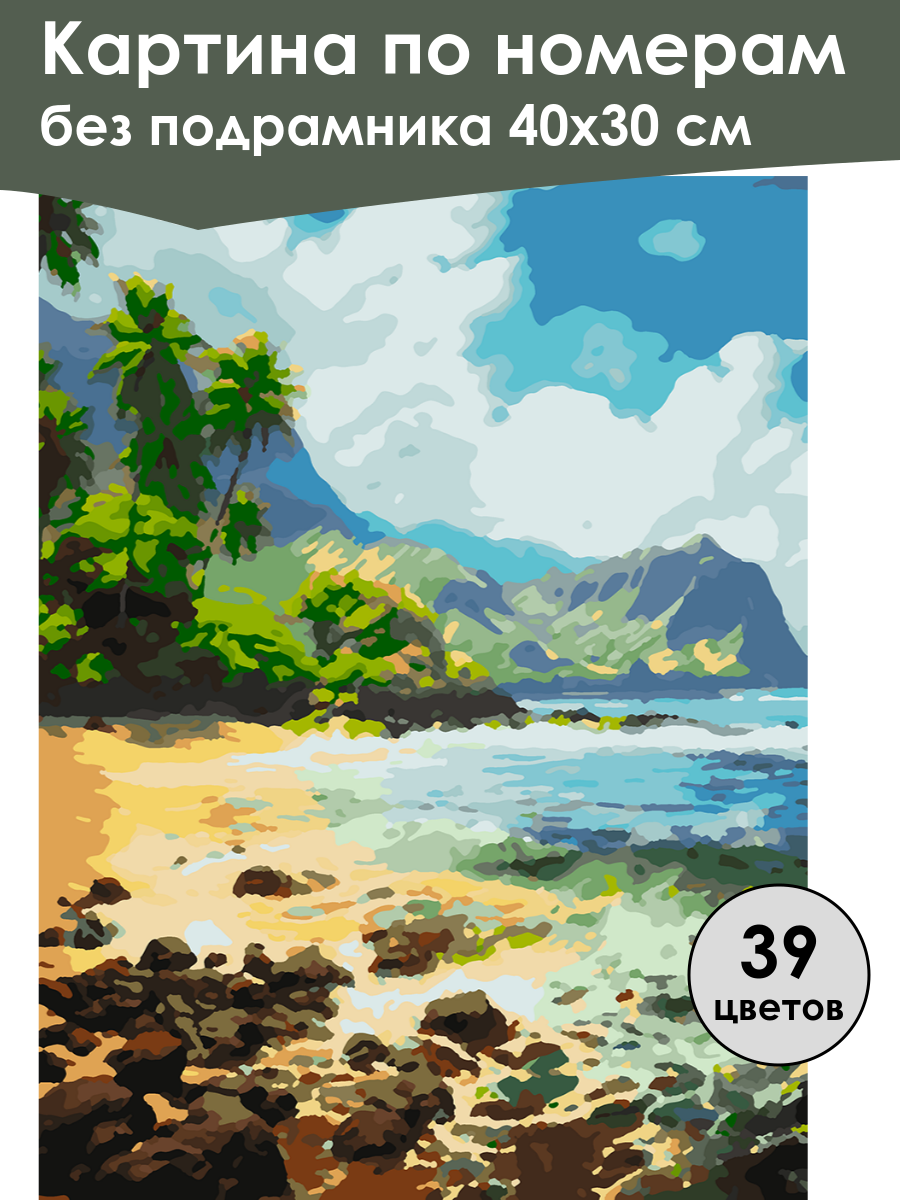 Картина по номерам
без подрамника 40х30 см

39
цветов