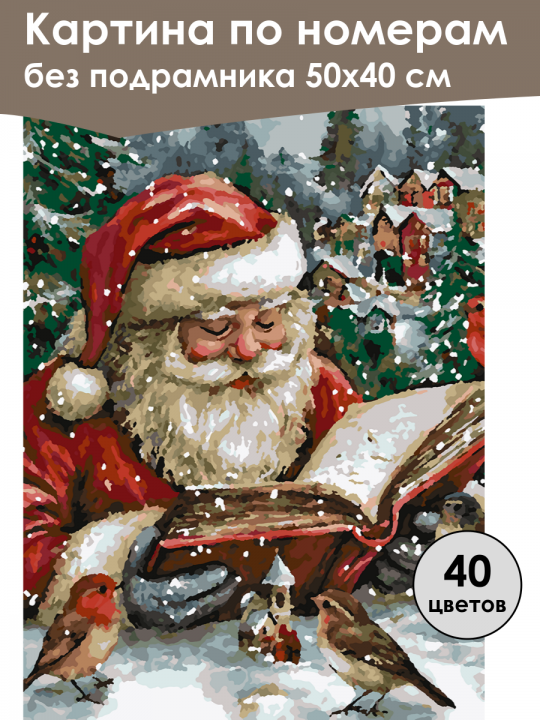 Картина по номерам
без подрамника 50х40 см

40
цветов