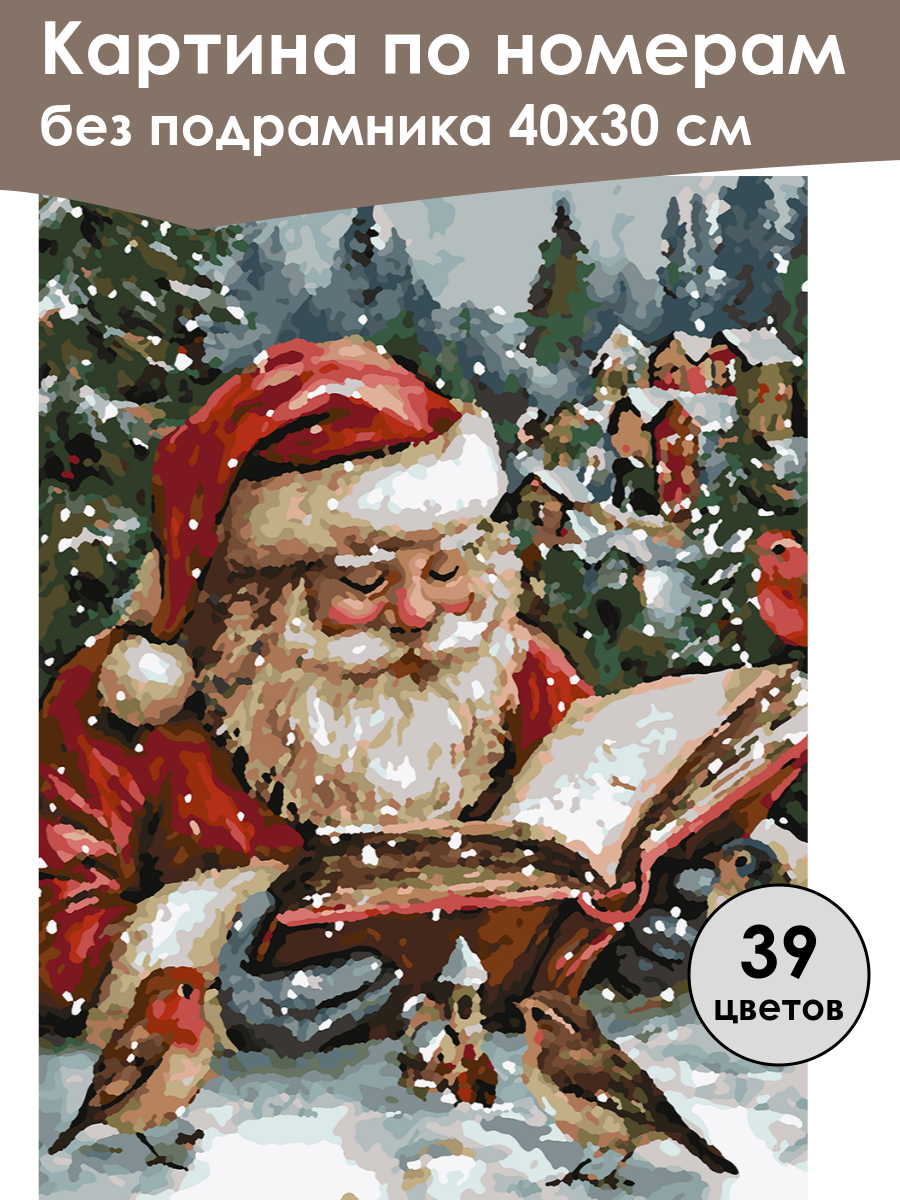 Картина по номерам
без подрамника 40х30 см

39
цветов