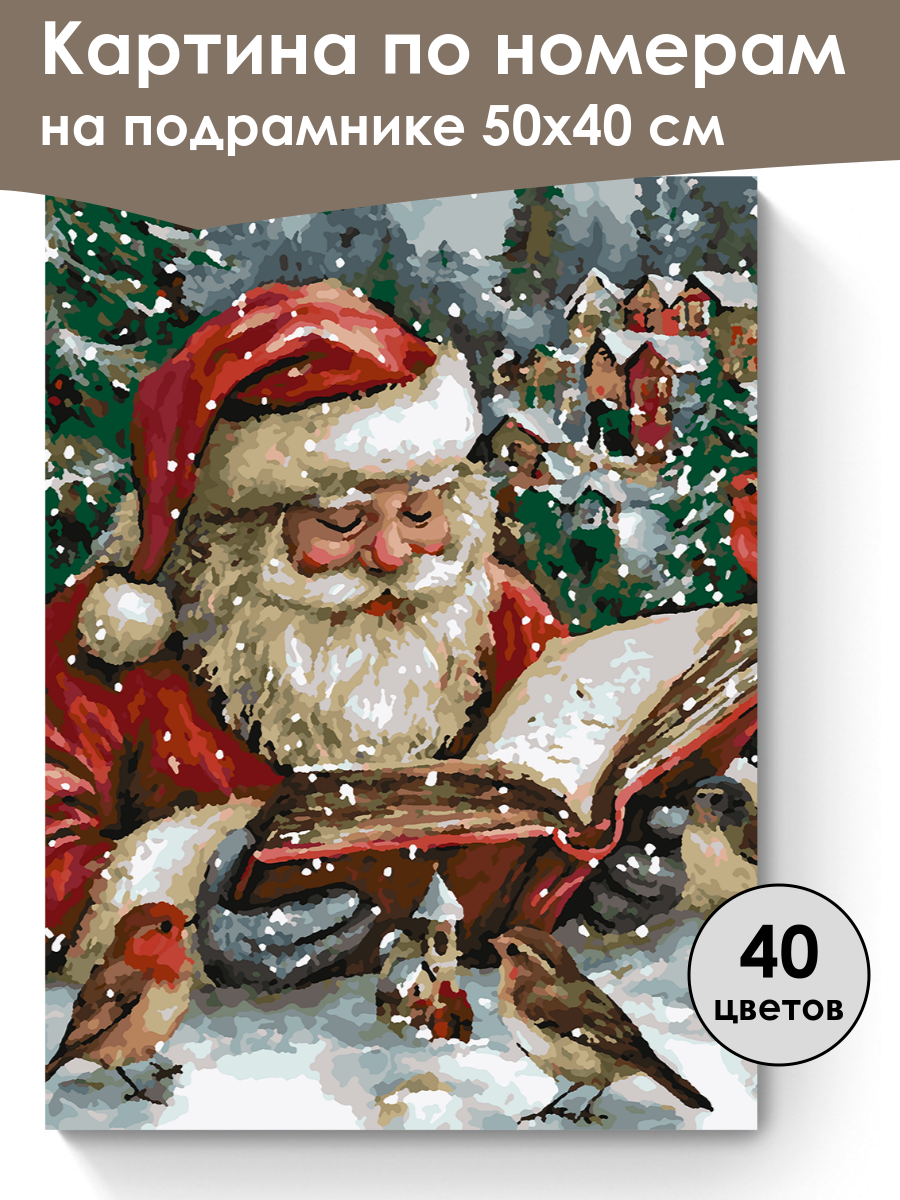 Картина по номерам на подрамнике 50х40 см

40 цветов