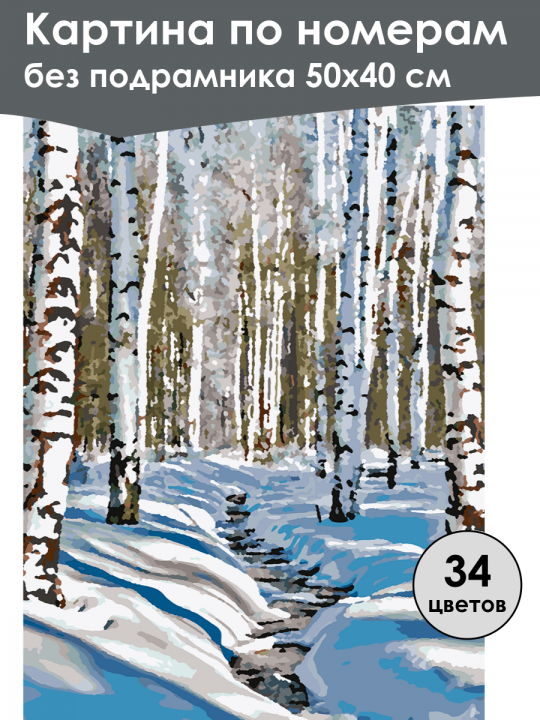 Картина по номерам
без подрамника 50х40 см

34
цветов