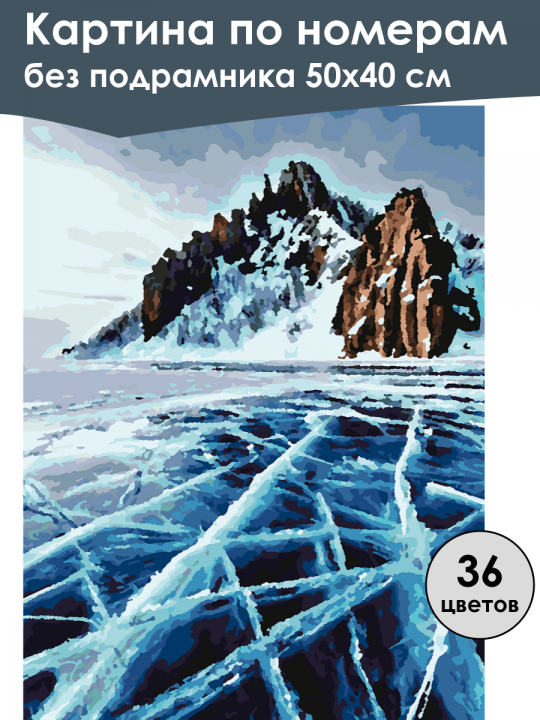 Картина по номерам
без подрамника 50х40 см

36
цветов