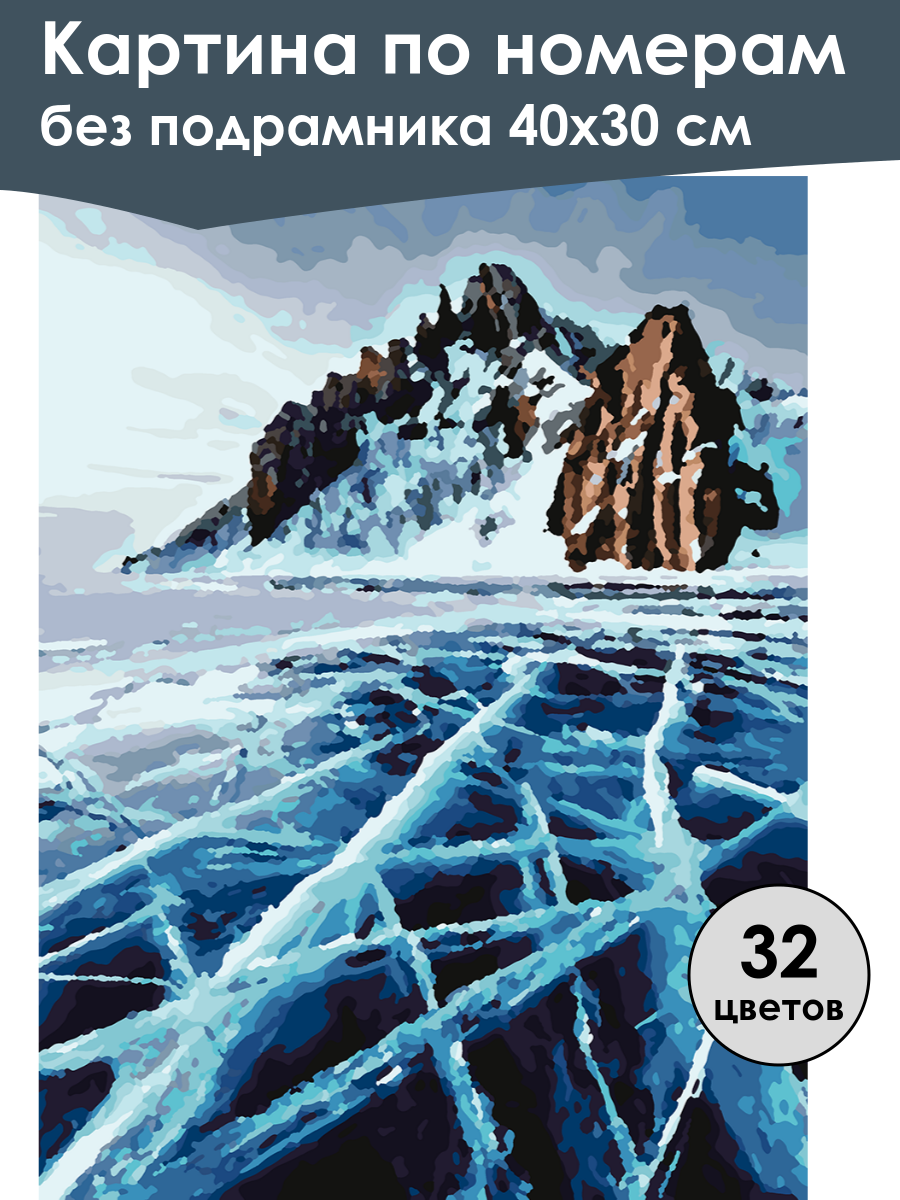 Картина по номерам
без подрамника 40х30 см

32
цветов