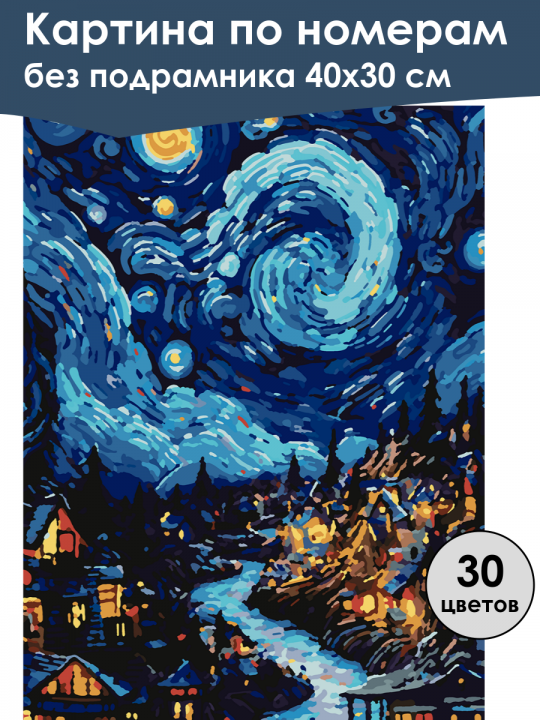 Картина по номерам
без подрамника 40х30 см

30
цветов