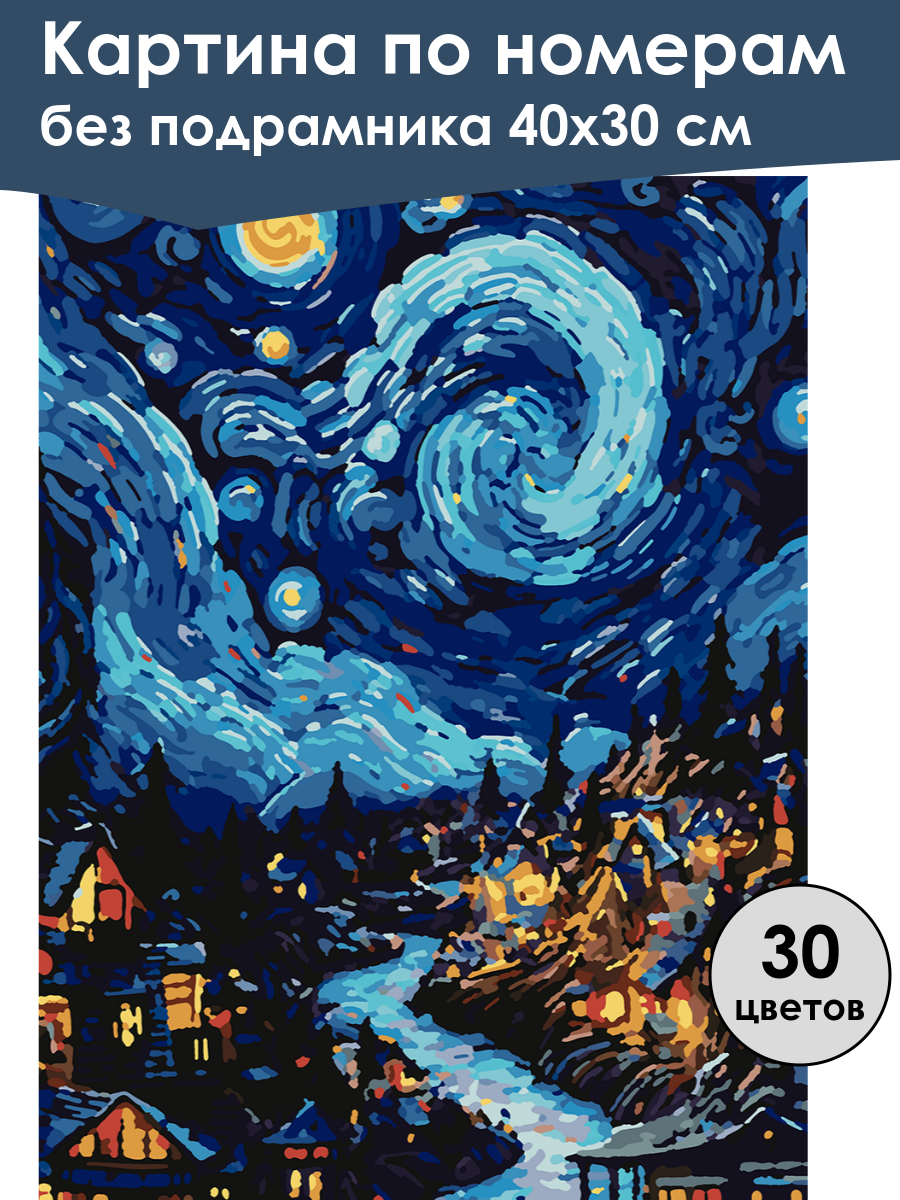 Картина по номерам
без подрамника 40х30 см

30
цветов