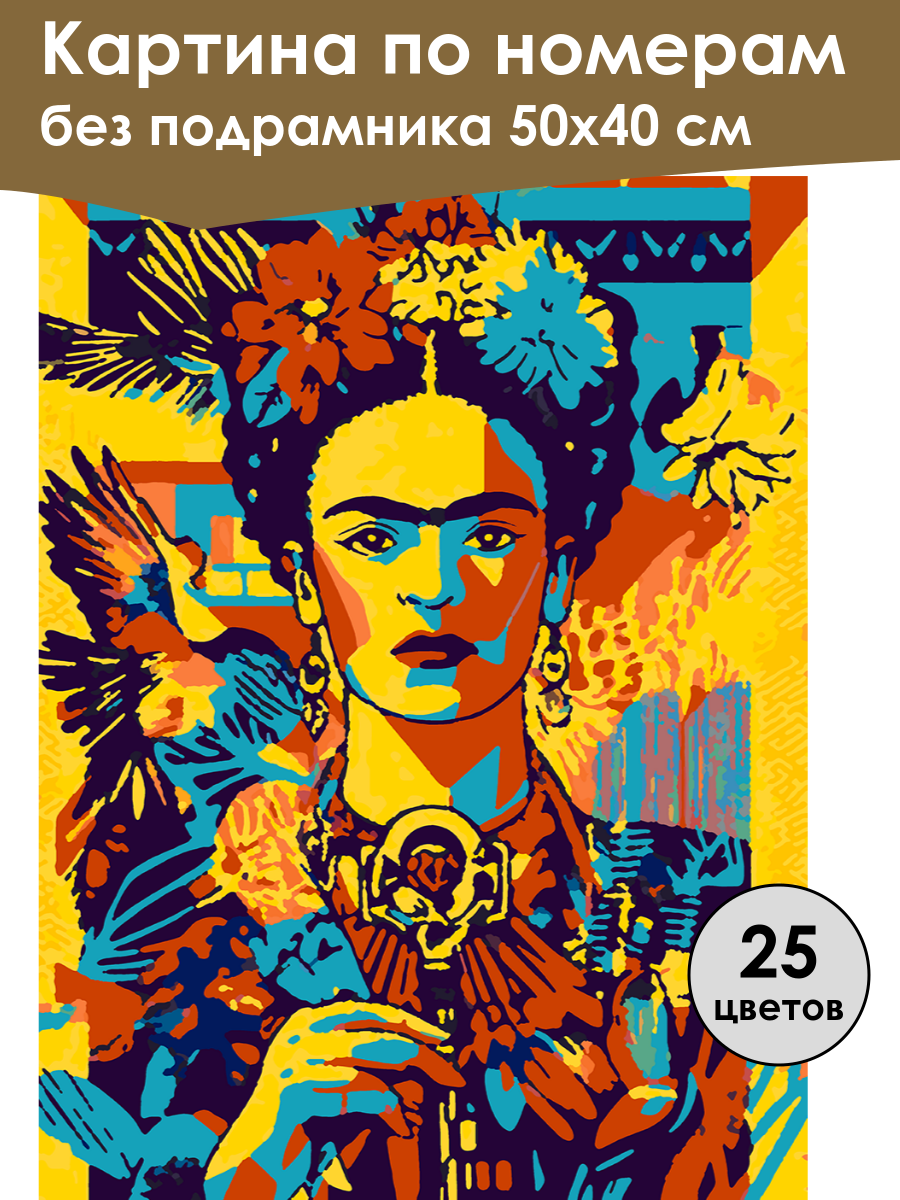 Картина по номерам
без подрамника 50х40 см

25
цветов