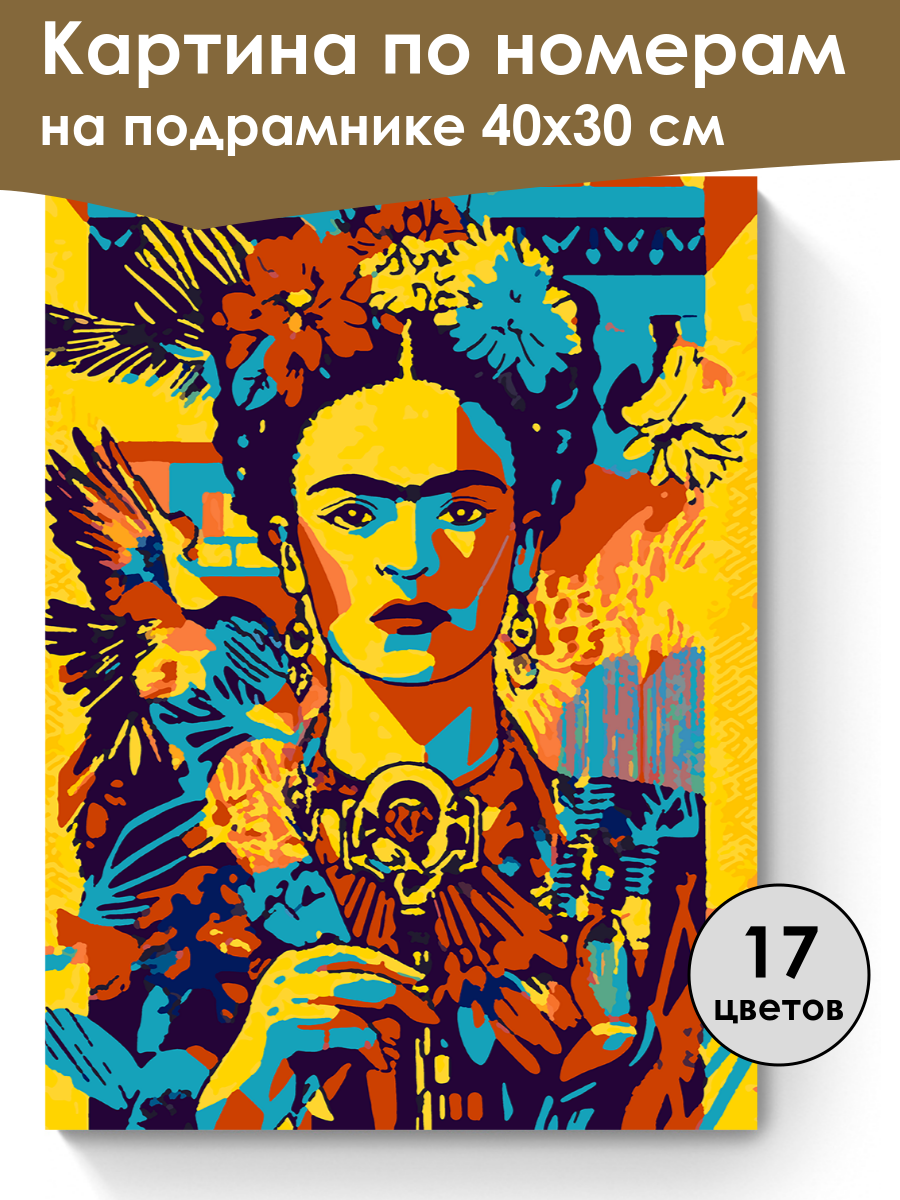 Картина по номерам на подрамнике 40х30 см

17 цветов