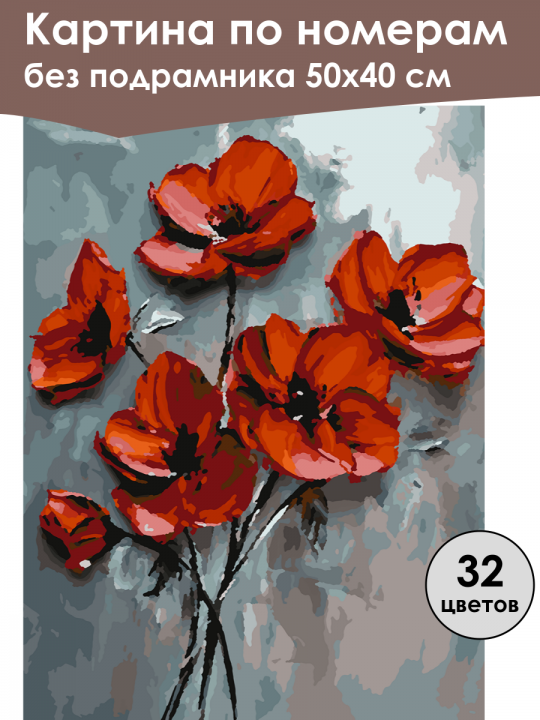 Картина по номерам
без подрамника 50х40 см

32
цветов