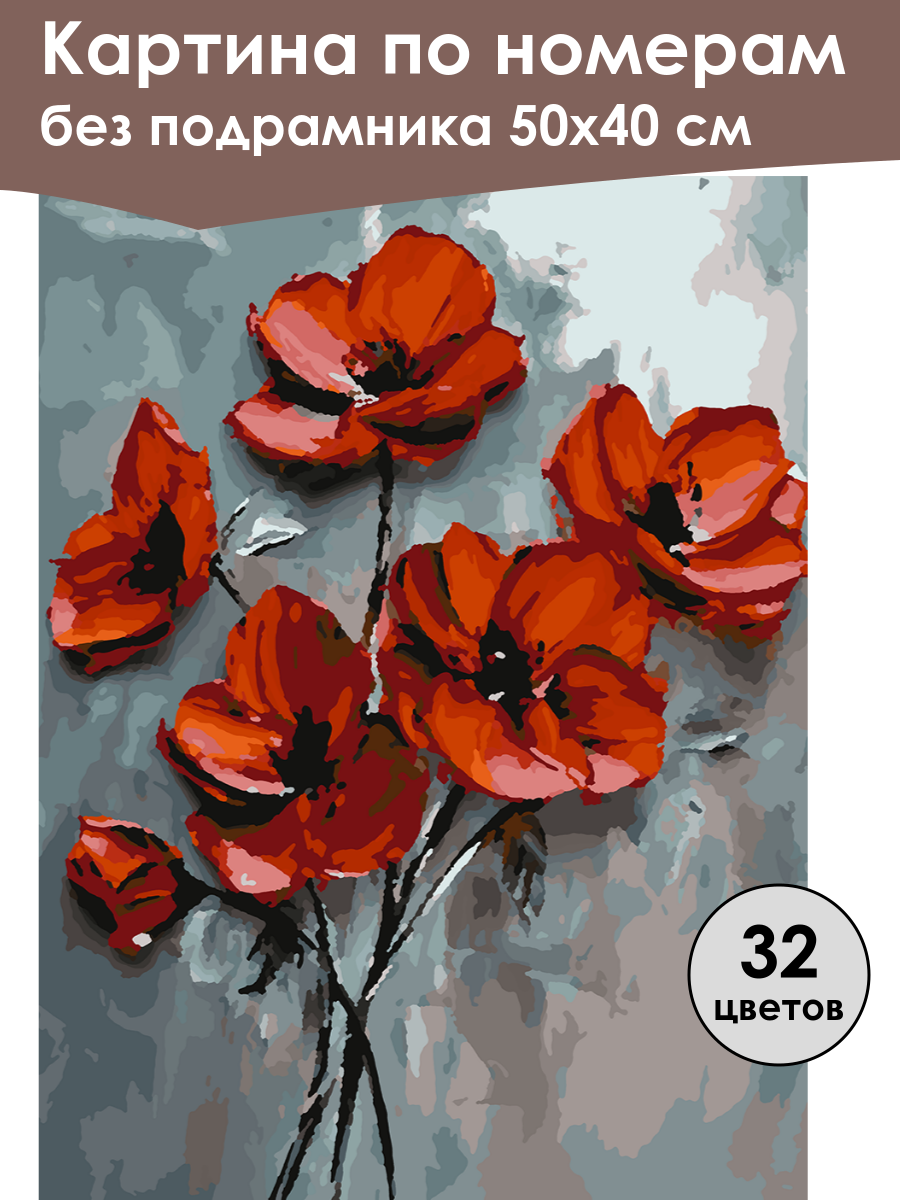 Картина по номерам
без подрамника 50х40 см

32
цветов