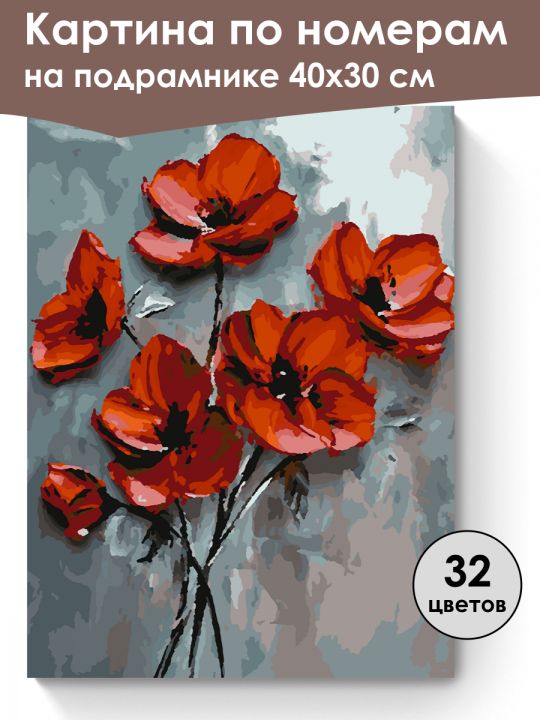 Картина по номерам
на подрамнике 40х30 см

32
цветов