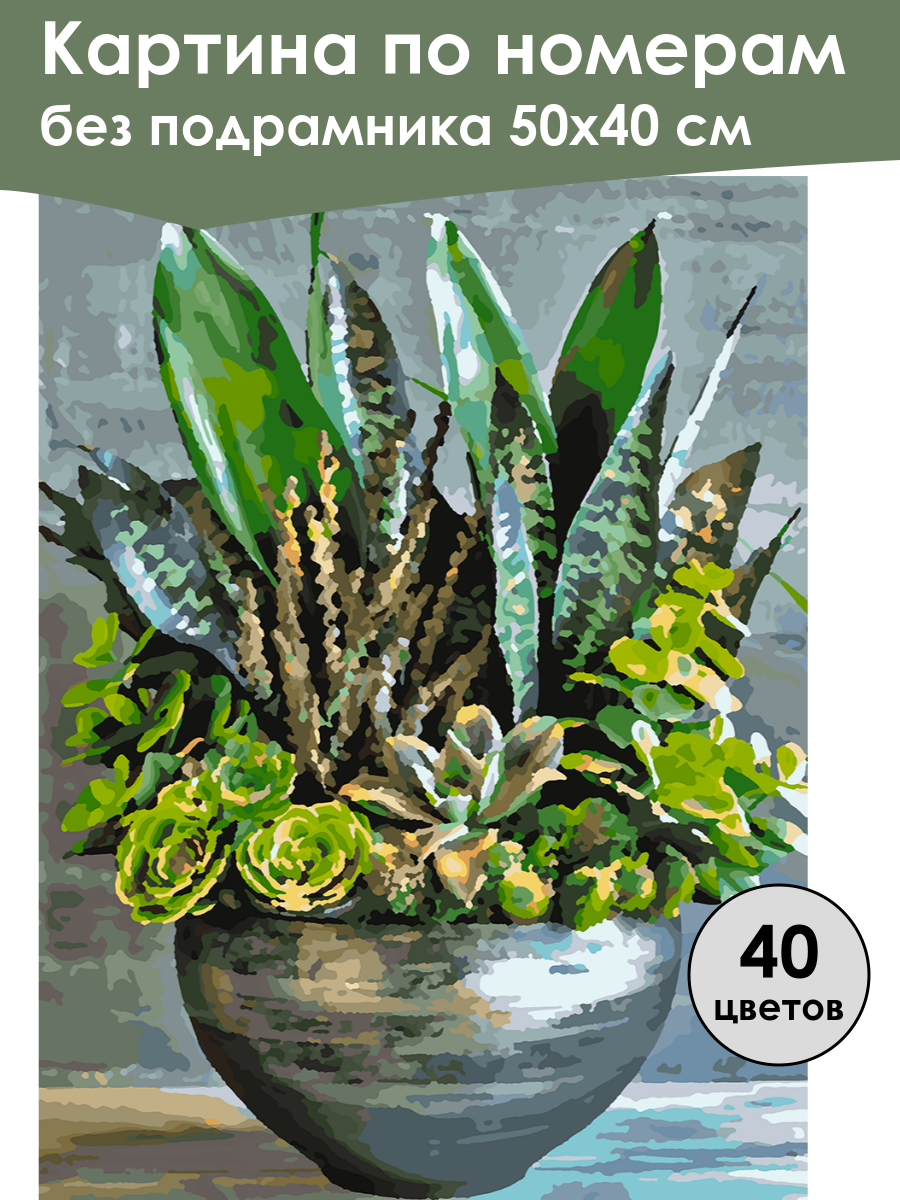 Картина по номерам
без подрамника 50х40 см

40
цветов