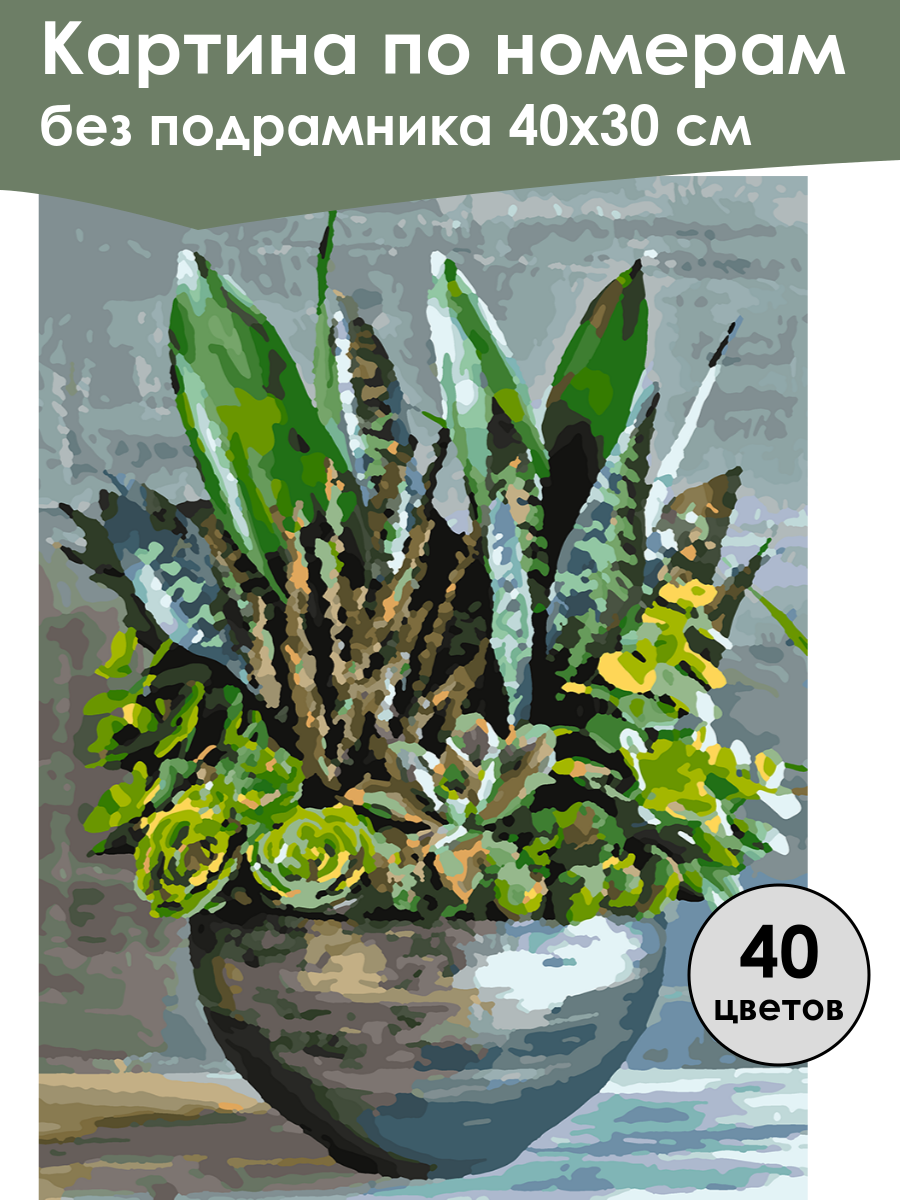 Картина по номерам
без подрамника 40х30 см

40
цветов