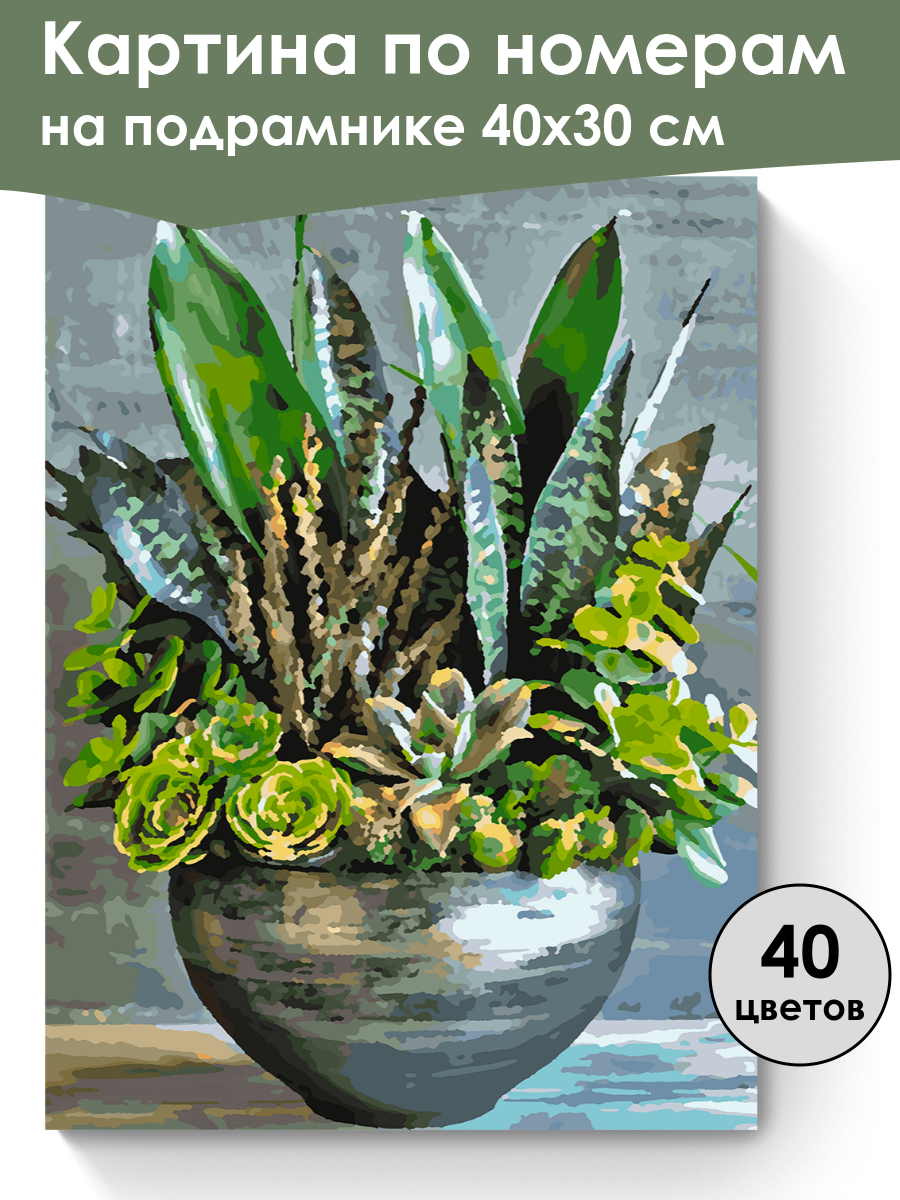 Картина по номерам на подрамнике 40х30 см

40 цветов