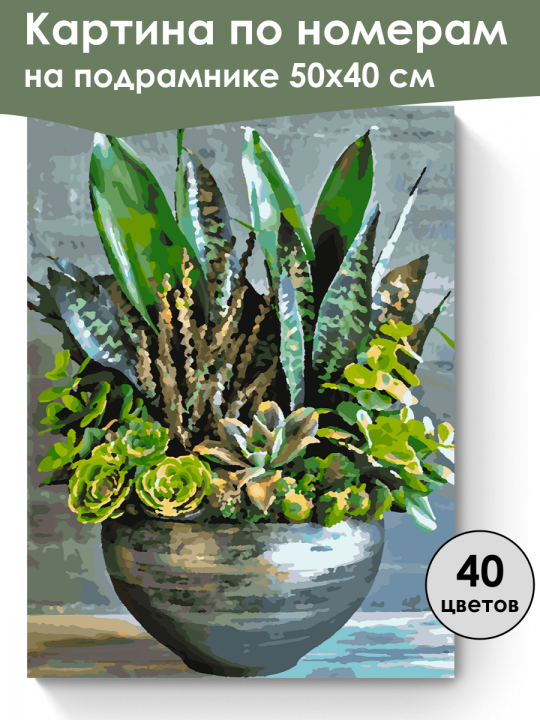 Картина по номерам на подрамнике 50х40 см

40 цветов