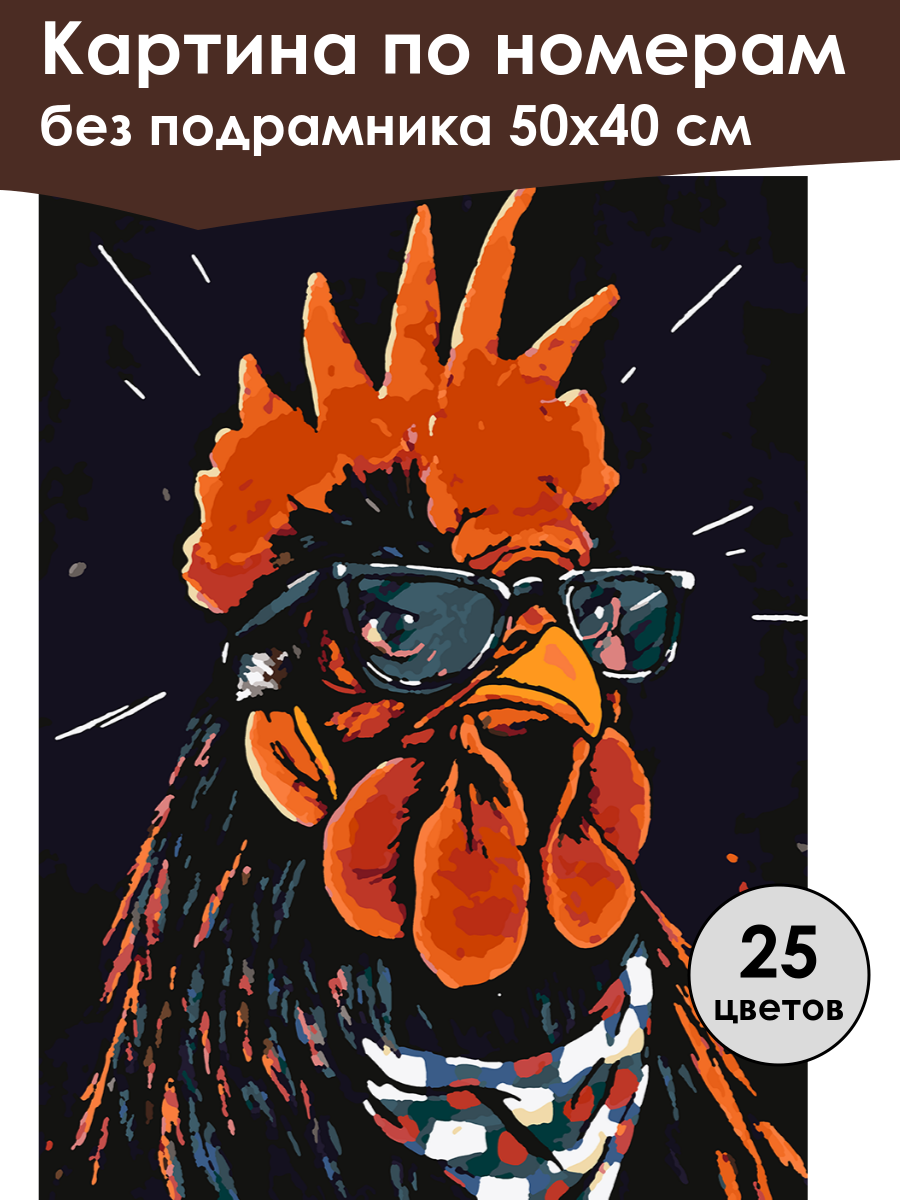 Картина по номерам
без подрамника 50х40 см

25
цветов