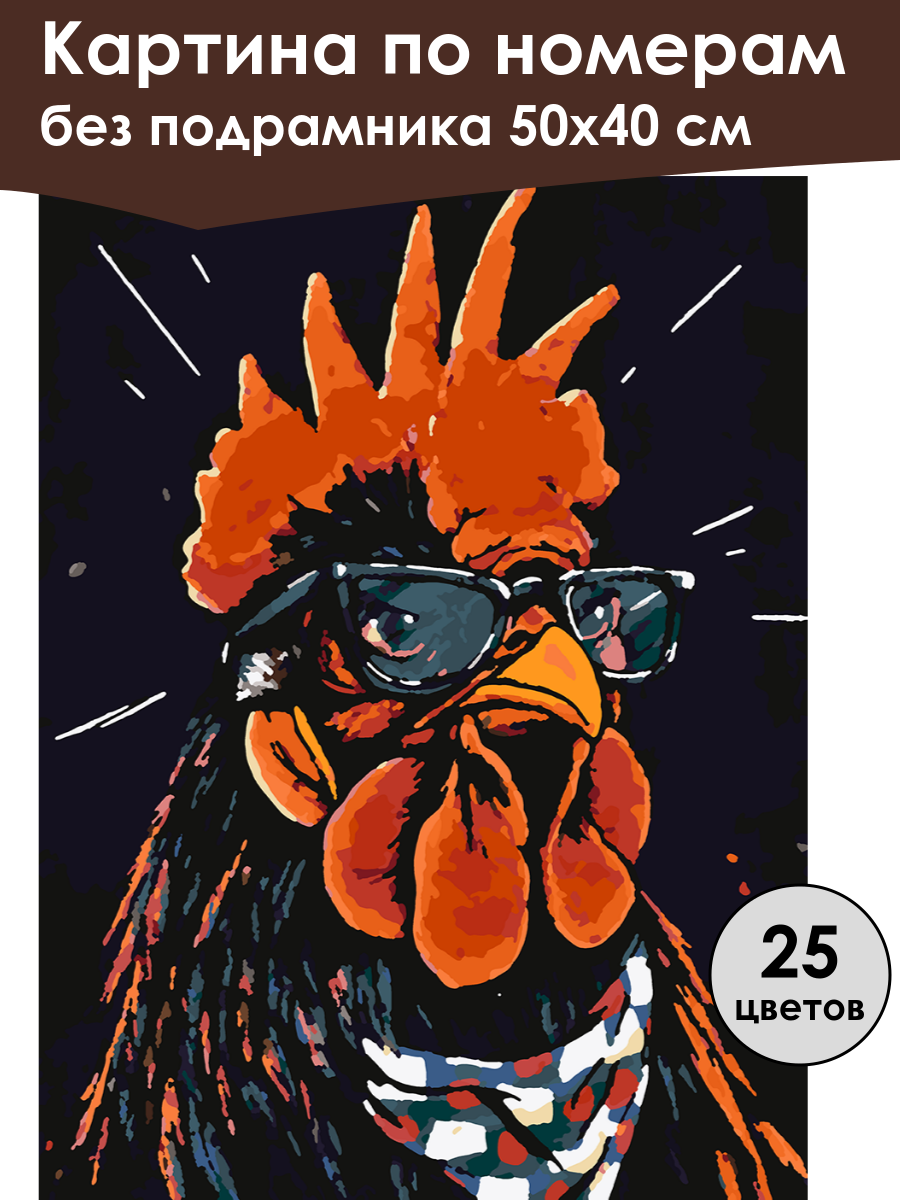 Картина по номерам
без подрамника 50х40 см

25
цветов