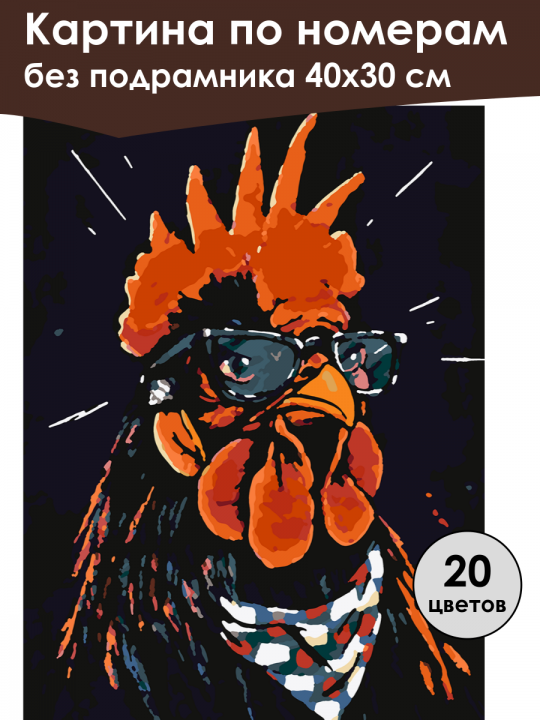 Картина по номерам
без подрамника 40х30 см

20
цветов