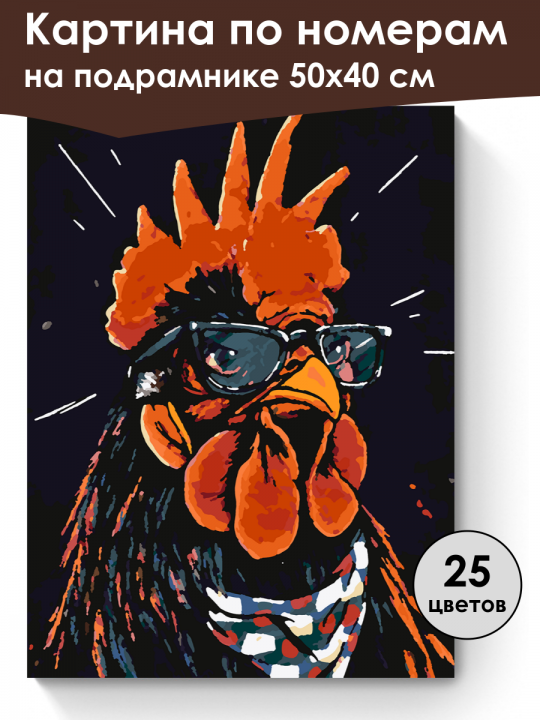 Картина по номерам
на подрамнике 50х40 см

25
цветов