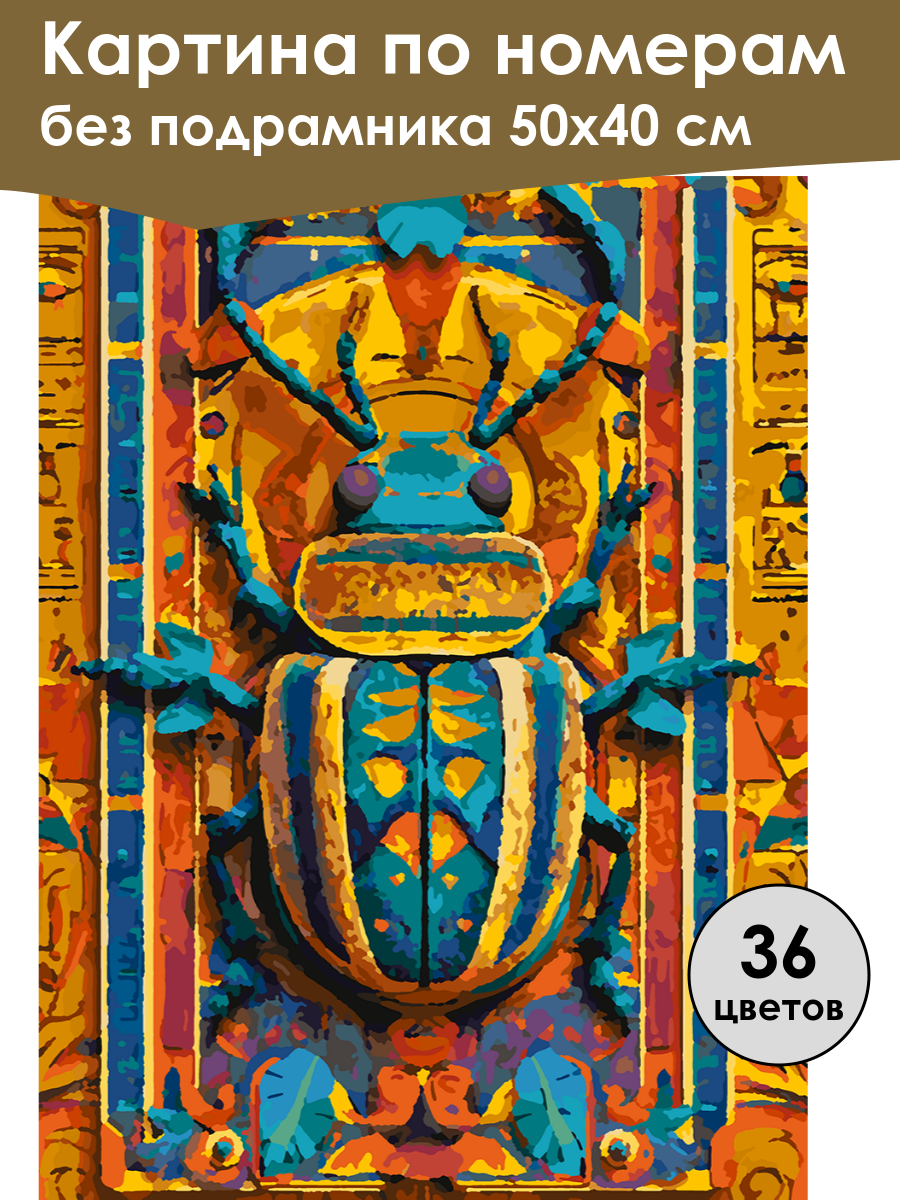 Картина по номерам
без подрамника 50х40 см

36
цветов