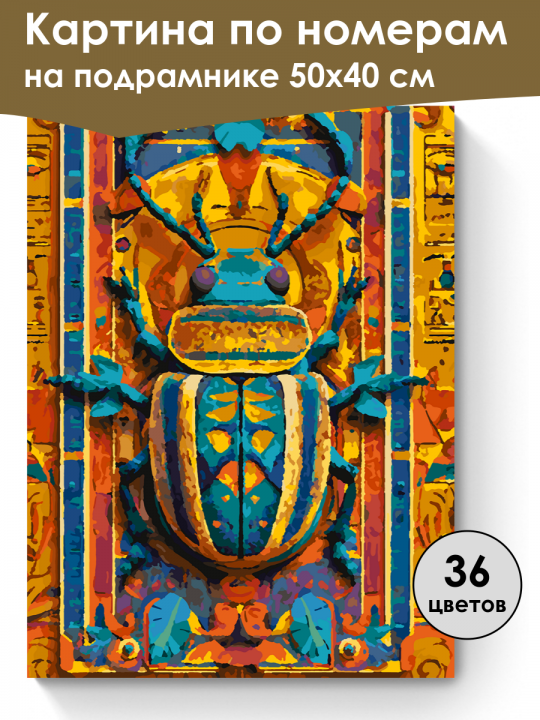 Картина по номерам
на подрамнике 50х40 см

36
цветов