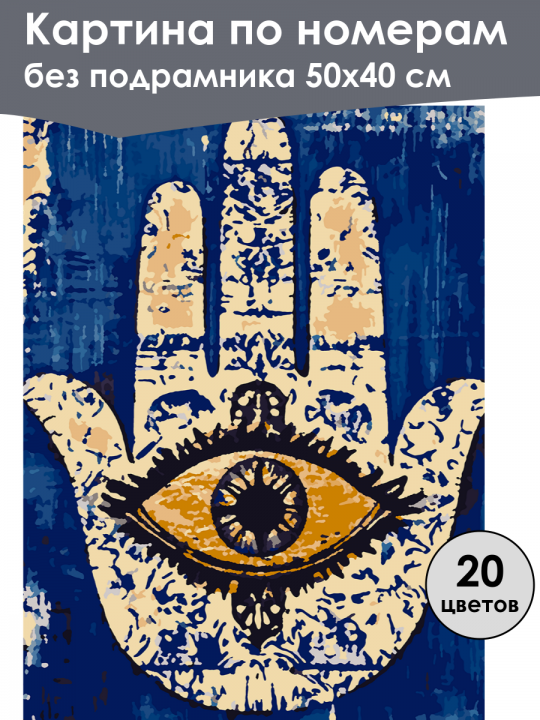 Картина по номерам
без подрамника 50х40 см

20
цветов