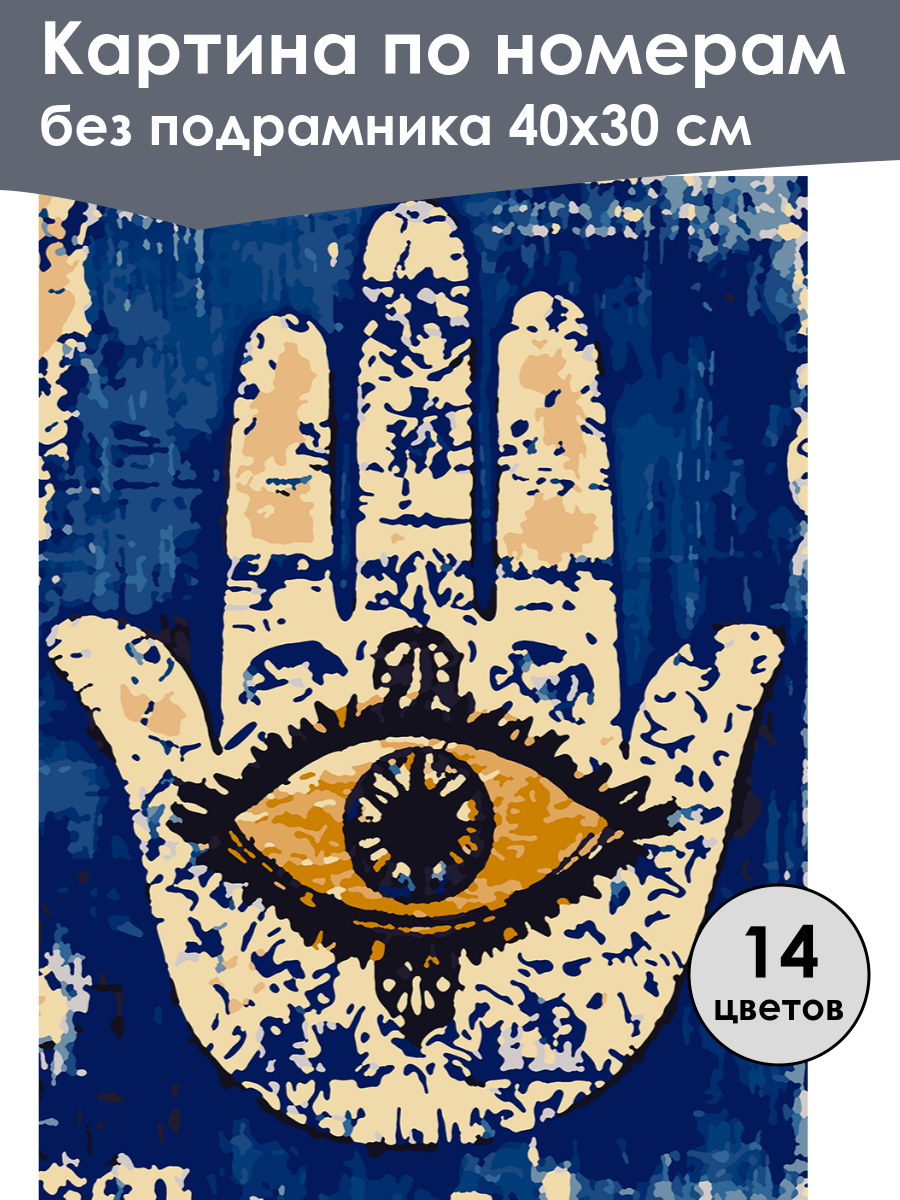 Картина по номерам
без подрамника 40x30 см

14
цветов