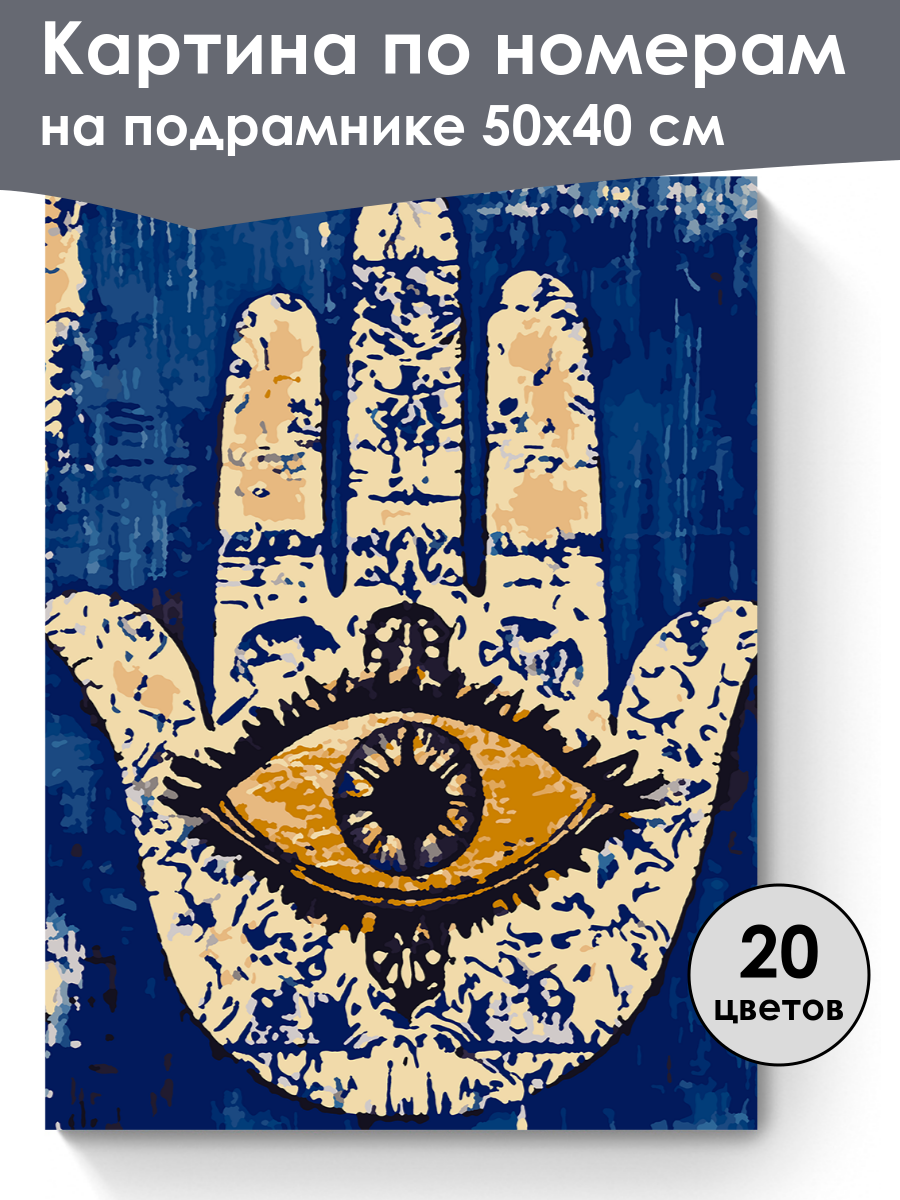 Картина по номерам
на подрамнике 50х40 см

20
цветов