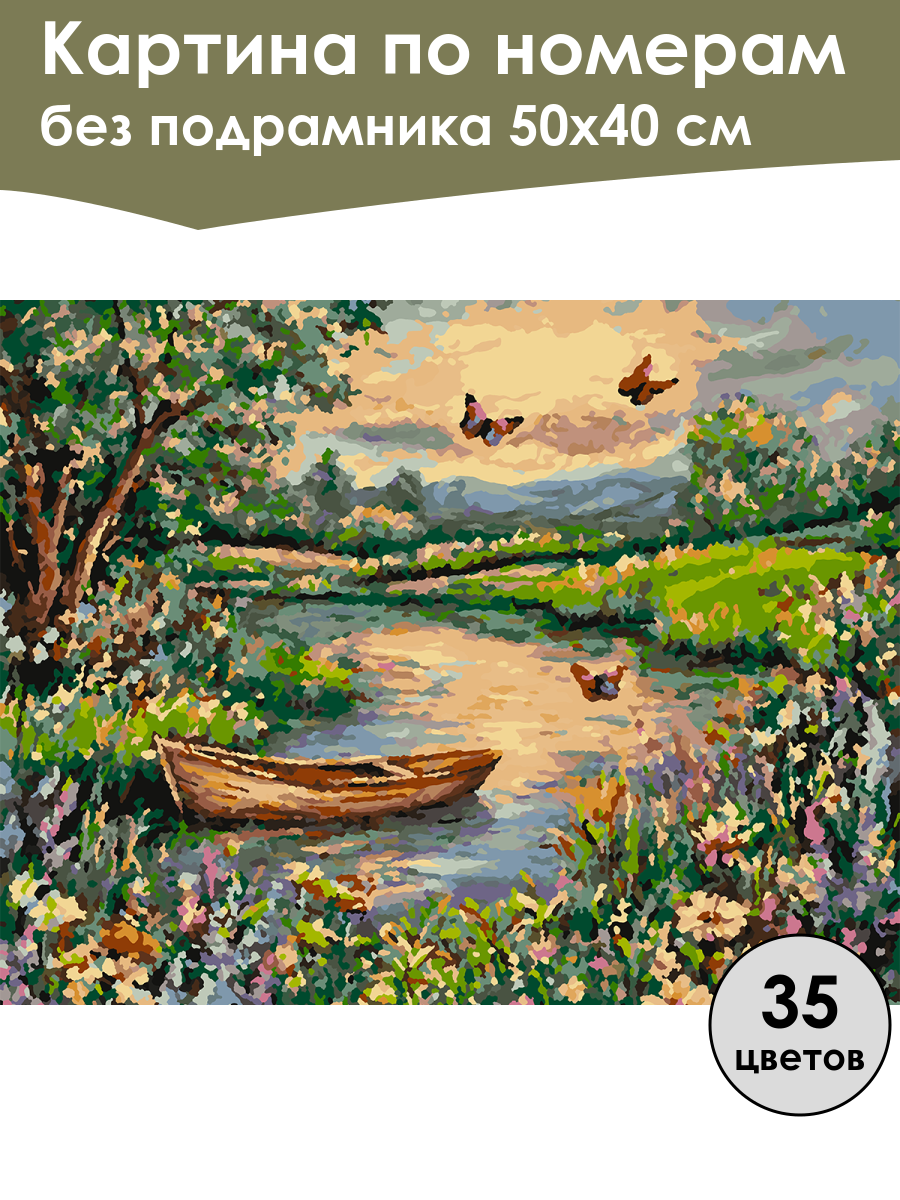 Картина по номерам
без подрамника 50х40 см

35
цветов