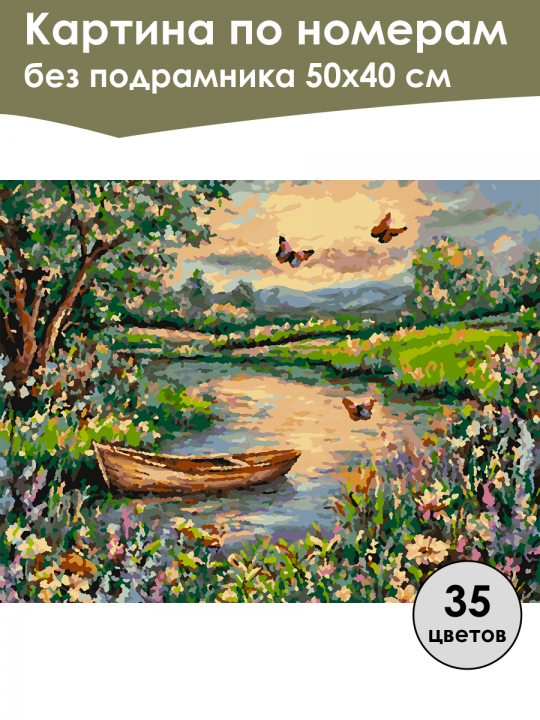 Картина по номерам
без подрамника 50х40 см

35
цветов